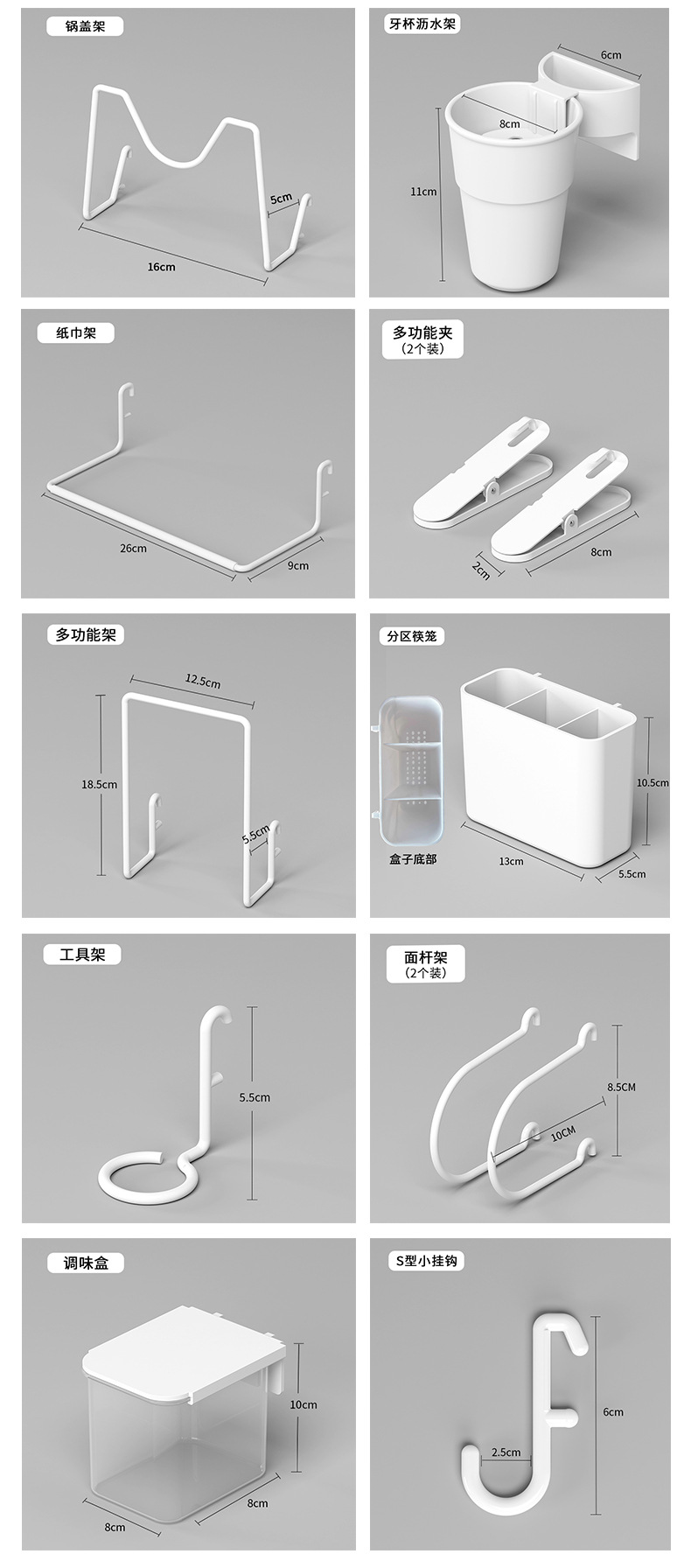 锅盖架

5cm

16cm

牙杯沥水架

6cm

8cm

11cm

纸巾架

26cm

9cm

多功能夹
（2个装）

2cm

8cm

多功能架

12.5cm

18.5cm

5.5cm

分区筷笼

盒子底部

10.5cm

13cm

5.5cm

工具架

5.5cm

面杆架
（2个装）

8.5CM

10CM

调味盒

10cm

8cm

8cm

S型小挂钩

6cm

2.5cm