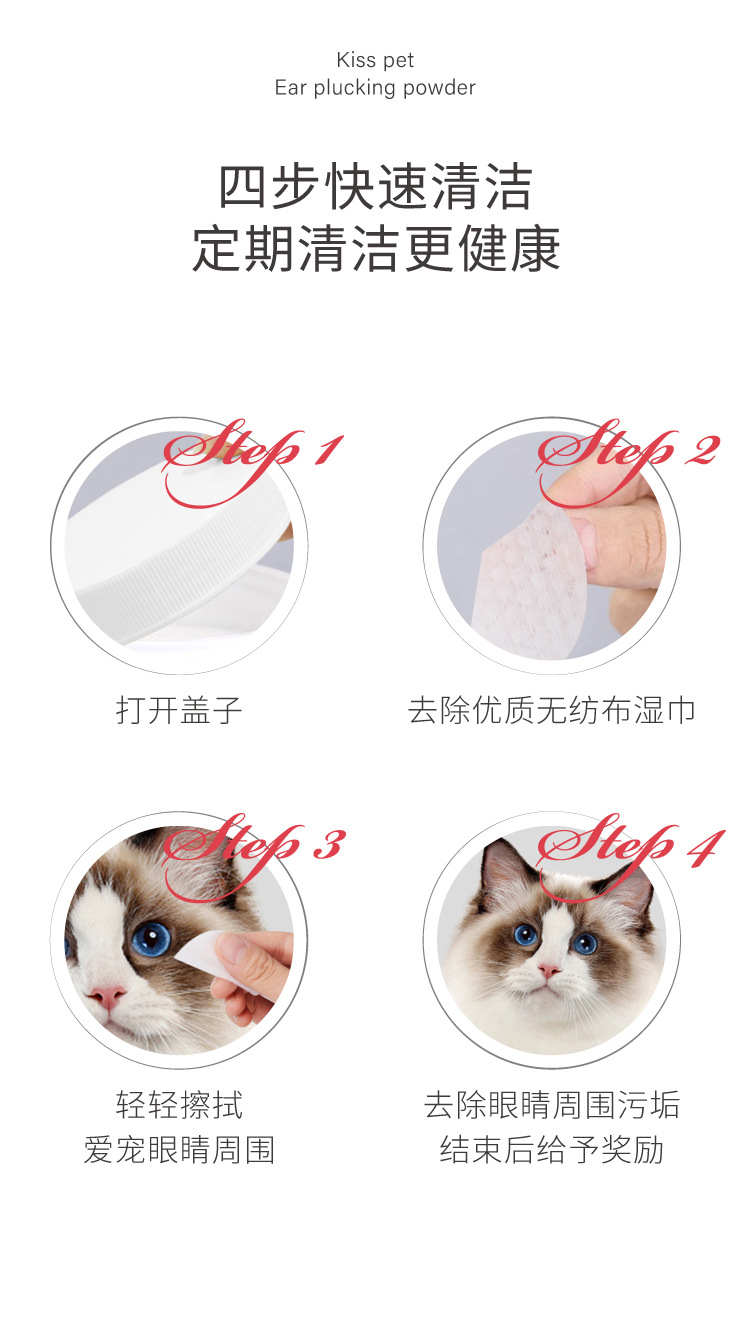 Kiss pet
Ear plucking powder

四步快速清洁
定期清洁更健康

Step 1

打开盖子

Step 2

去除优质无纺布湿巾

Step 3

轻轻擦拭
爱宠眼睛周围

Step 4

去除眼睛周围污垢
结束后给予奖励