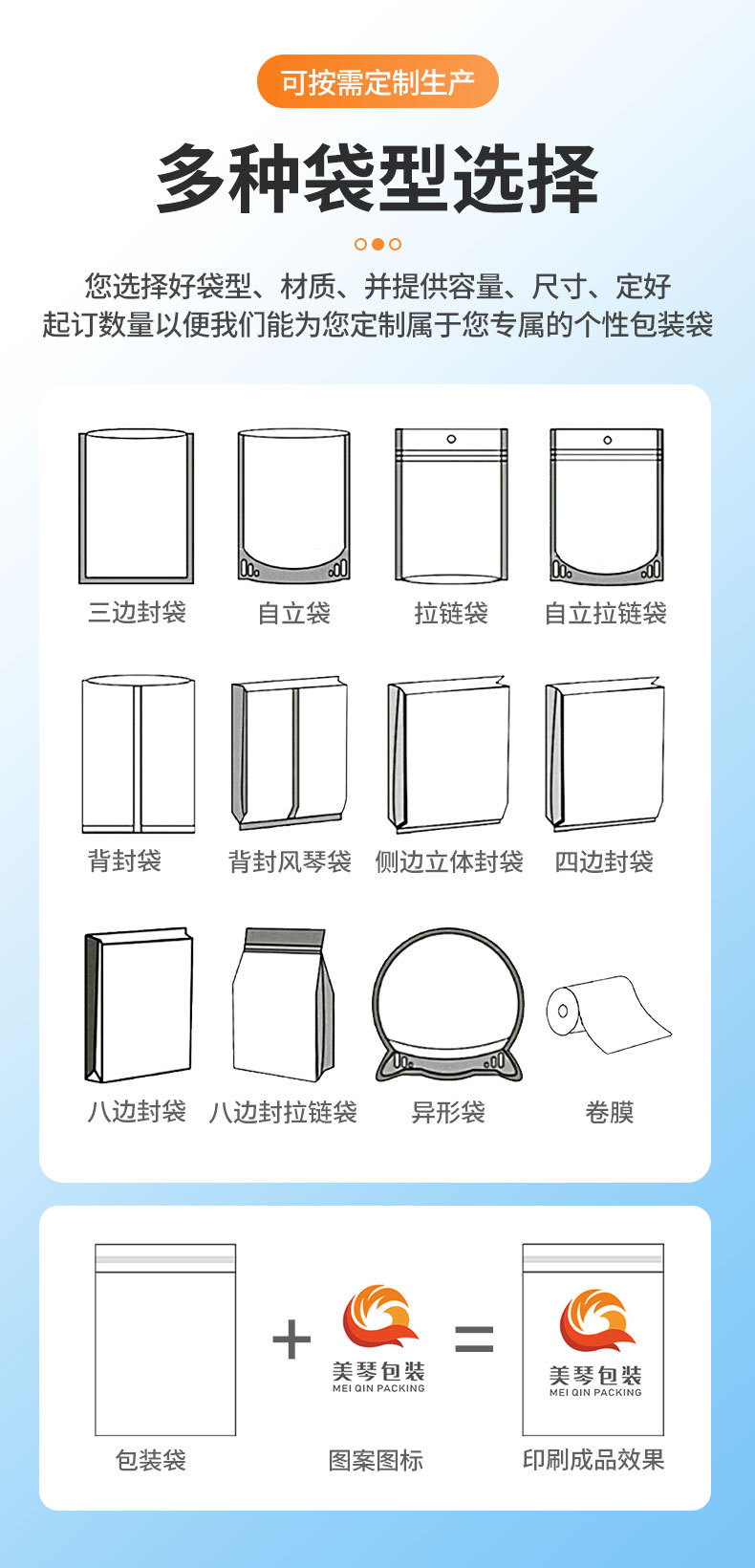 可按需定制生产

多种袋型选择

您选择好袋型、材质、并提供容量、尺寸、定好起订数量以便我们能为您定制属于您专属的个性包装袋

三边封袋
自立袋
拉链袋
自立拉链袋

背封袋
背封风琴袋
侧边立体封袋
四边封袋

八边封袋
八边封拉链袋
异形袋
卷膜

+ 美琴包装 MEI QIN PACKING = 美琴包装 MEI QIN PACKING

包装袋
图案图标
印刷成品效果