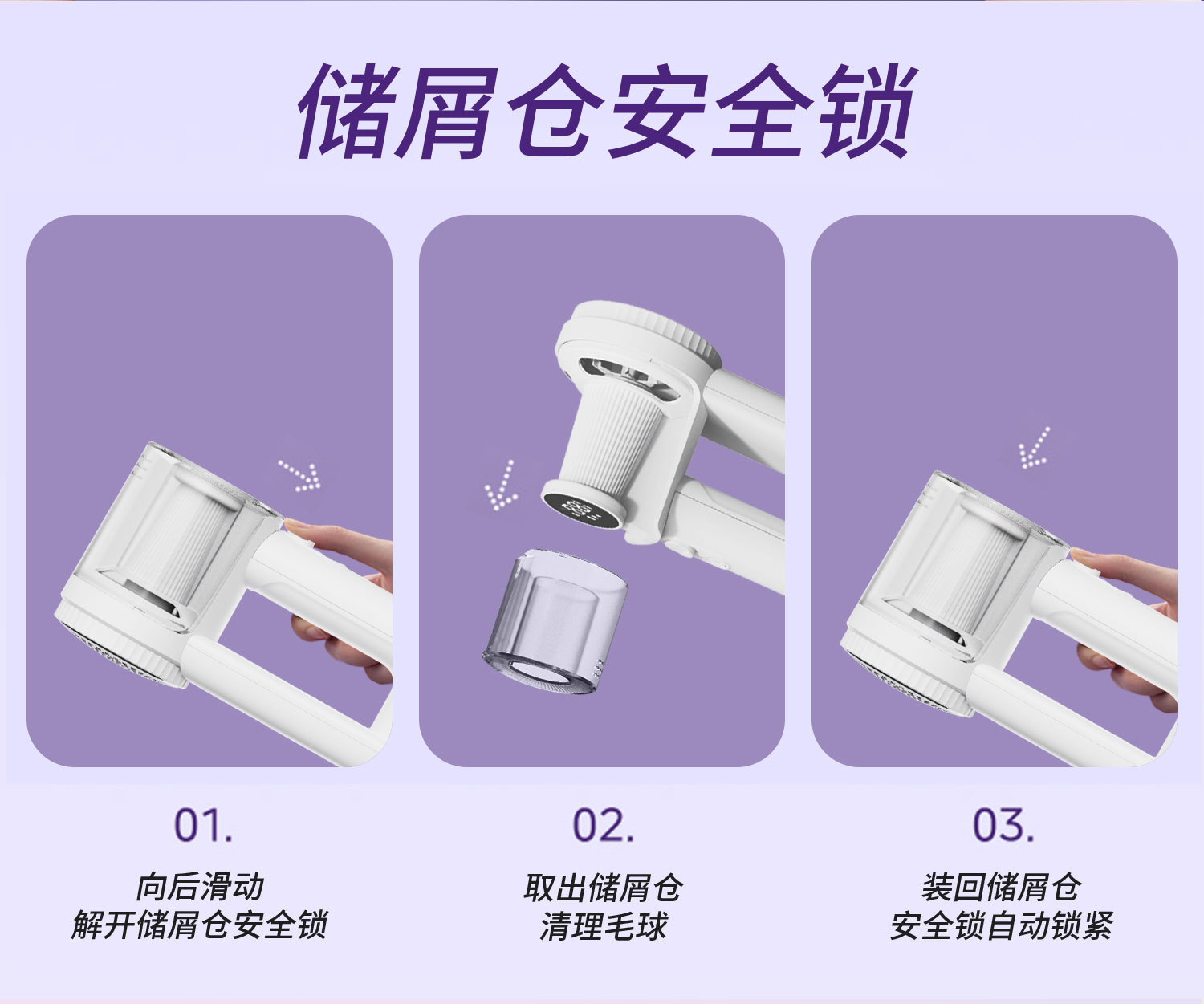 储屑仓安全锁

01.

向后滑动
解开储屑仓安全锁

02.

取出储屑仓
清理毛球

03.

装回储屑仓
安全锁自动锁紧