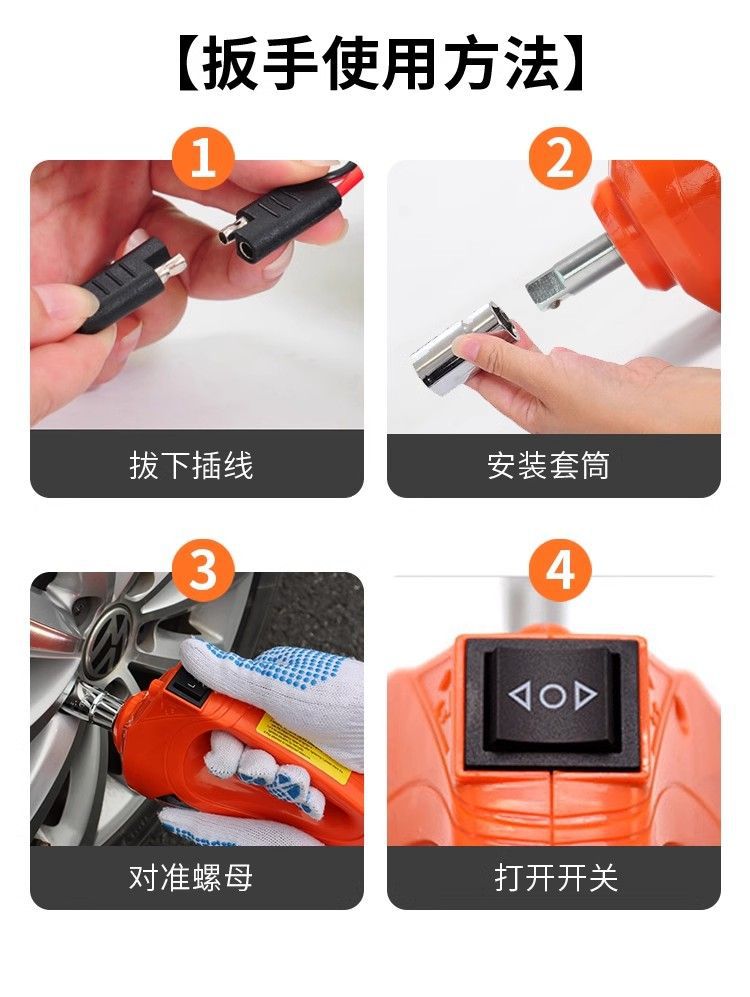 【扳手使用方法】

1
拔下插线

2
安装套筒

3
对准螺母

4
打开开关