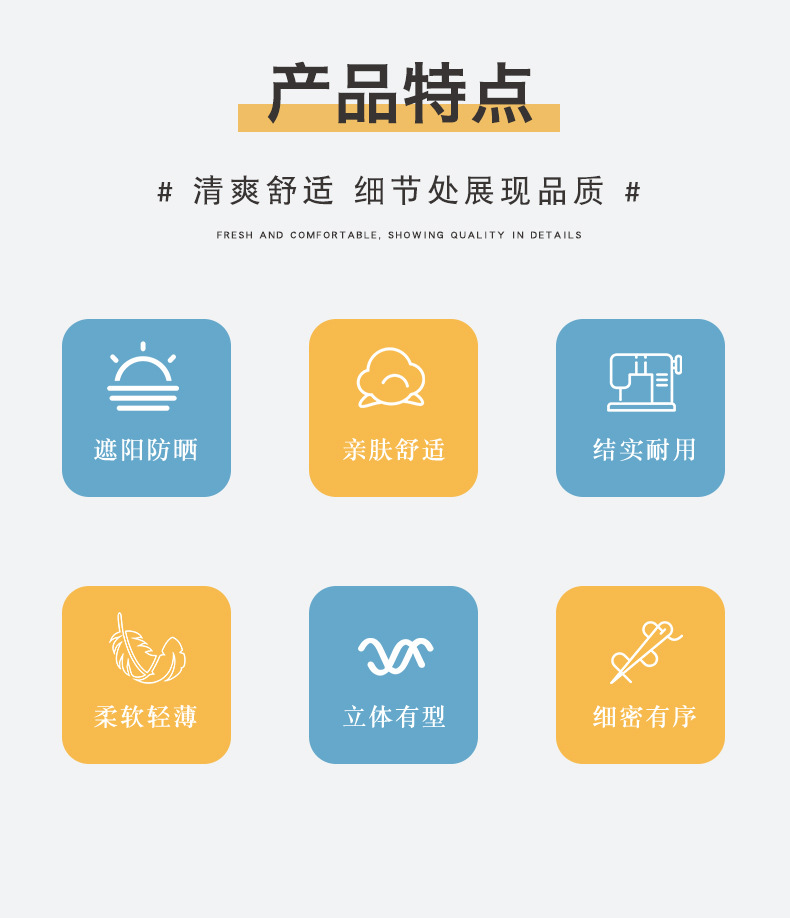 产品特点

# 清爽舒适 细节处展现品质 #

FRESH AND COMFORTABLE, SHOWING QUALITY IN DETAILS

遮阳防晒

亲肤舒适

结实耐用

柔软轻薄

立体有型

细密有序