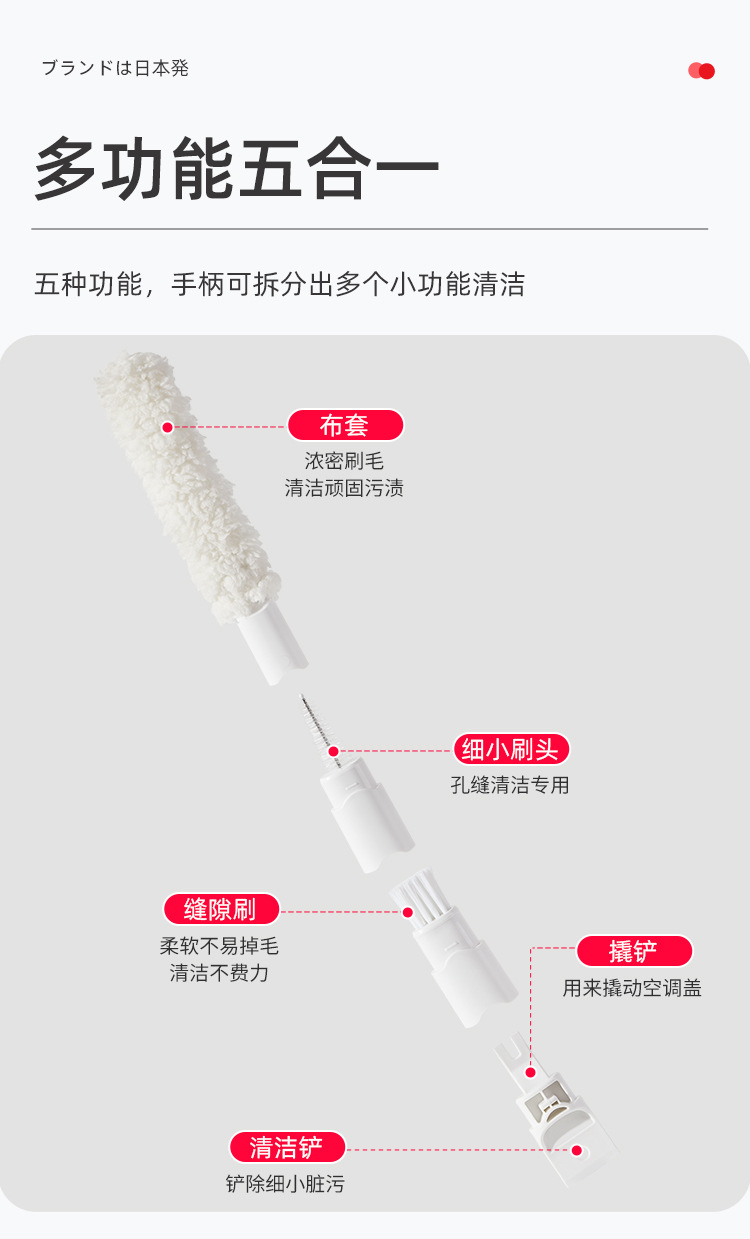 ブランドは日本発

多功能五合一

五种功能，手柄可拆分出多个小功能清洁

布套
浓密刷毛
清洁顽固污渍

细小刷头
孔缝清洁专用

缝隙刷
柔软不易掉毛
清洁不费力

撬铲
用来撬动空调盖

清洁铲
铲除细小脏污