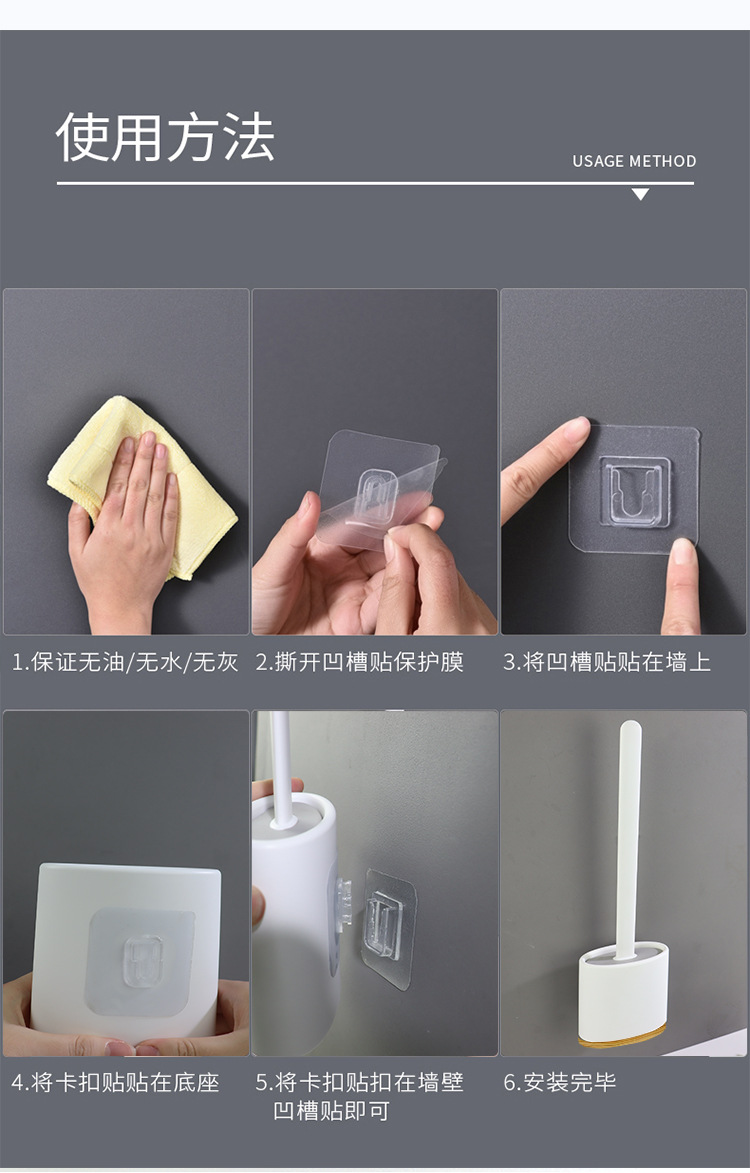 使用方法

USAGE METHOD

1.保证无油/无水/无灰

2.撕开凹槽贴保护膜

3.将凹槽贴贴在墙上

4.将卡扣贴贴在底座

5.将卡扣贴扣在墙壁凹槽贴即可

6.安装完毕