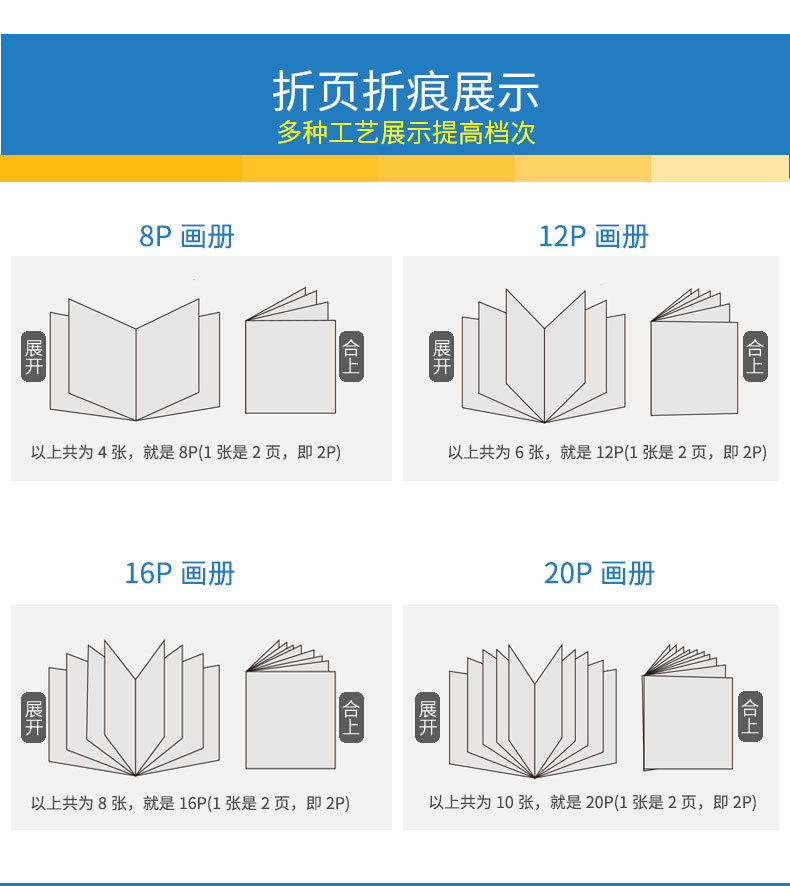 折页折痕展示
多种工艺展示提高档次

8P 画册

展开

合上

以上共为 4 张，就是 8P(1 张是 2 页，即 2P)

12P 画册

展开

合上

以上共为 6 张，就是 12P(1 张是 2 页，即 2P)

16P 画册

展开

合上

以上共为 8 张，就是 16P(1 张是 2 页，即 2P)

20P 画册

展开

合上

以上共为 10 张，就是 20P(1 张是 2 页，即 2P)