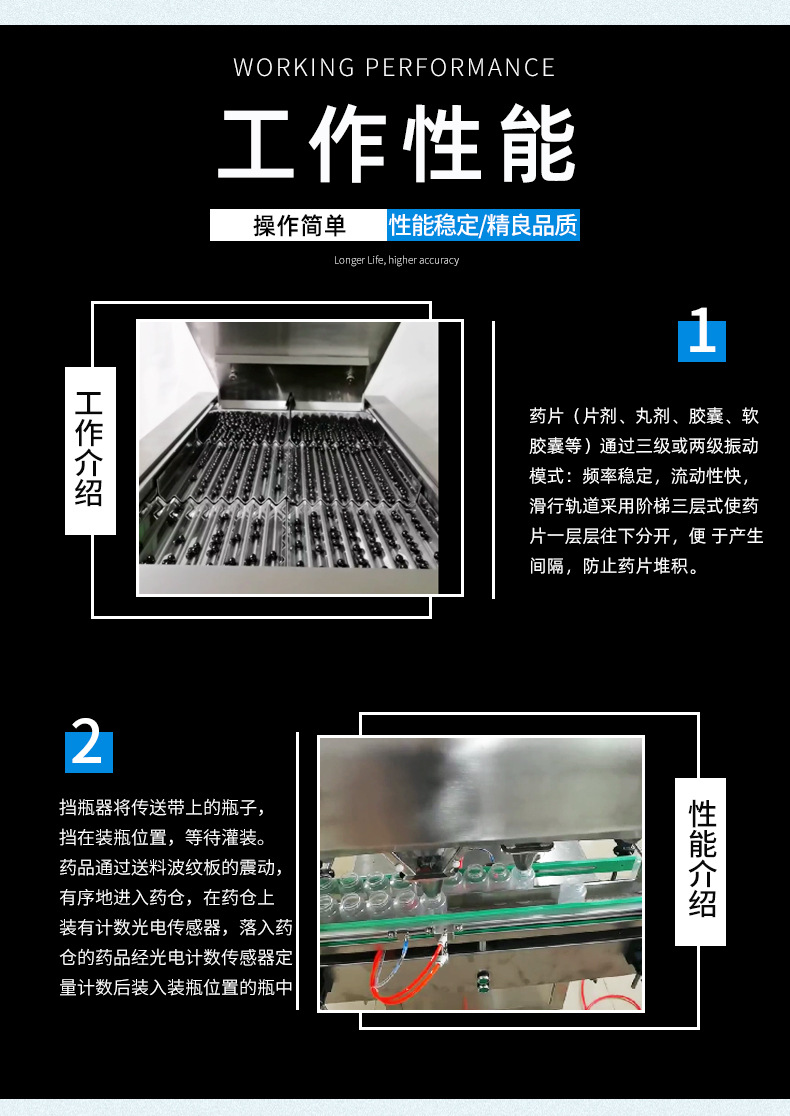 WORKING PERFORMANCE

工作性能

操作简单 性能稳定/精良品质

Longer Life, higher accuracy

工作介绍

1

药片（片剂、丸剂、胶囊、软胶囊等）通过三级或两级振动模式：频率稳定，流动性快，滑行轨道采用阶梯三层式使药片一层层往下分开，便 于产生间隔，防止药片堆积。

2

挡瓶器将传送带上的瓶子，挡在装瓶位置，等待灌装。药品通过送料波纹板的震动，有序地进入药仓，在药仓上装有计数光电传感器，落入药仓的药品经光电计数传感器定量计数后装入装瓶位置的瓶中

性能介绍