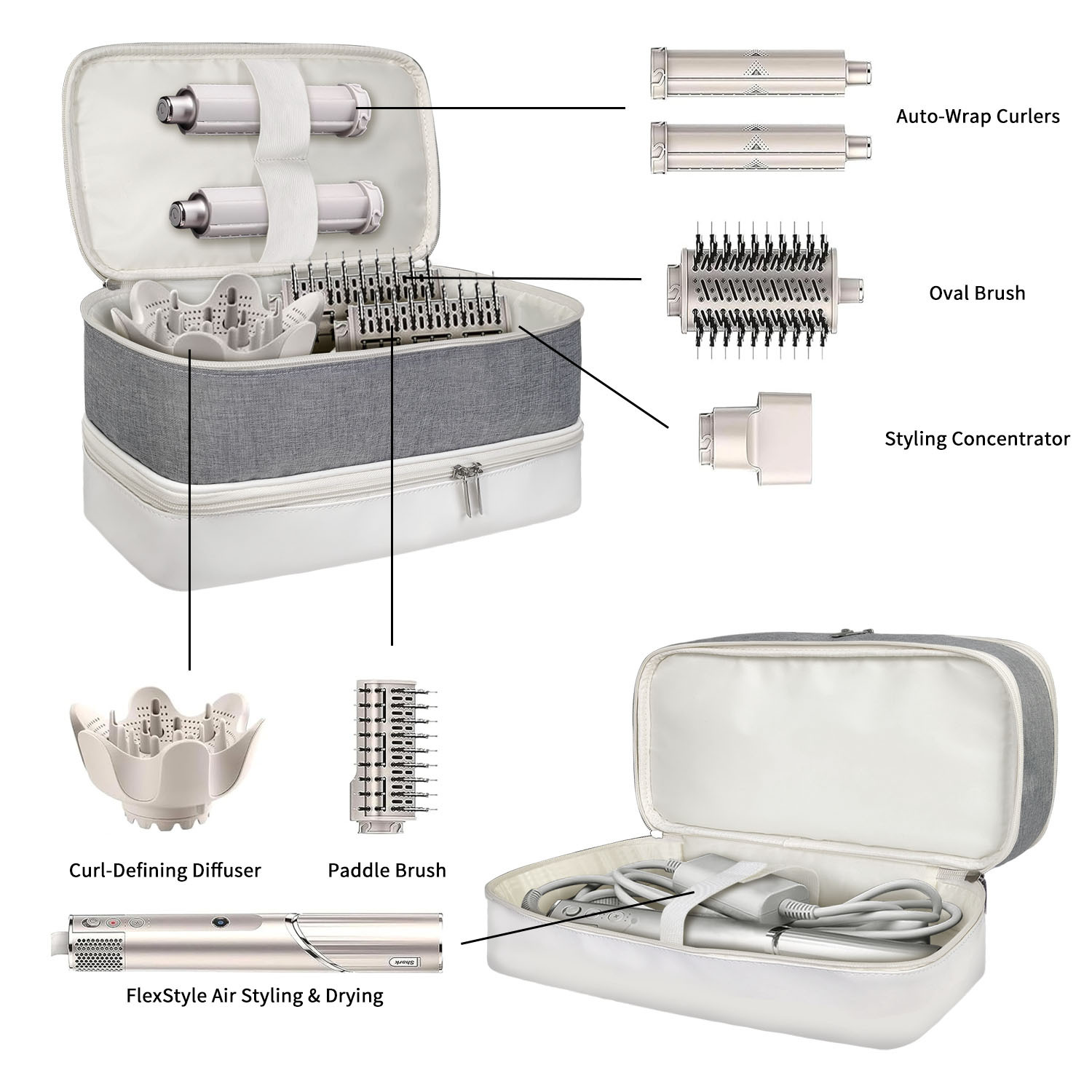 Auto-Wrap Curlers

Oval Brush

Styling Concentrator

Curl-Defining Diffuser

Paddle Brush

Shark

FlexStyle Air Styling & Drying