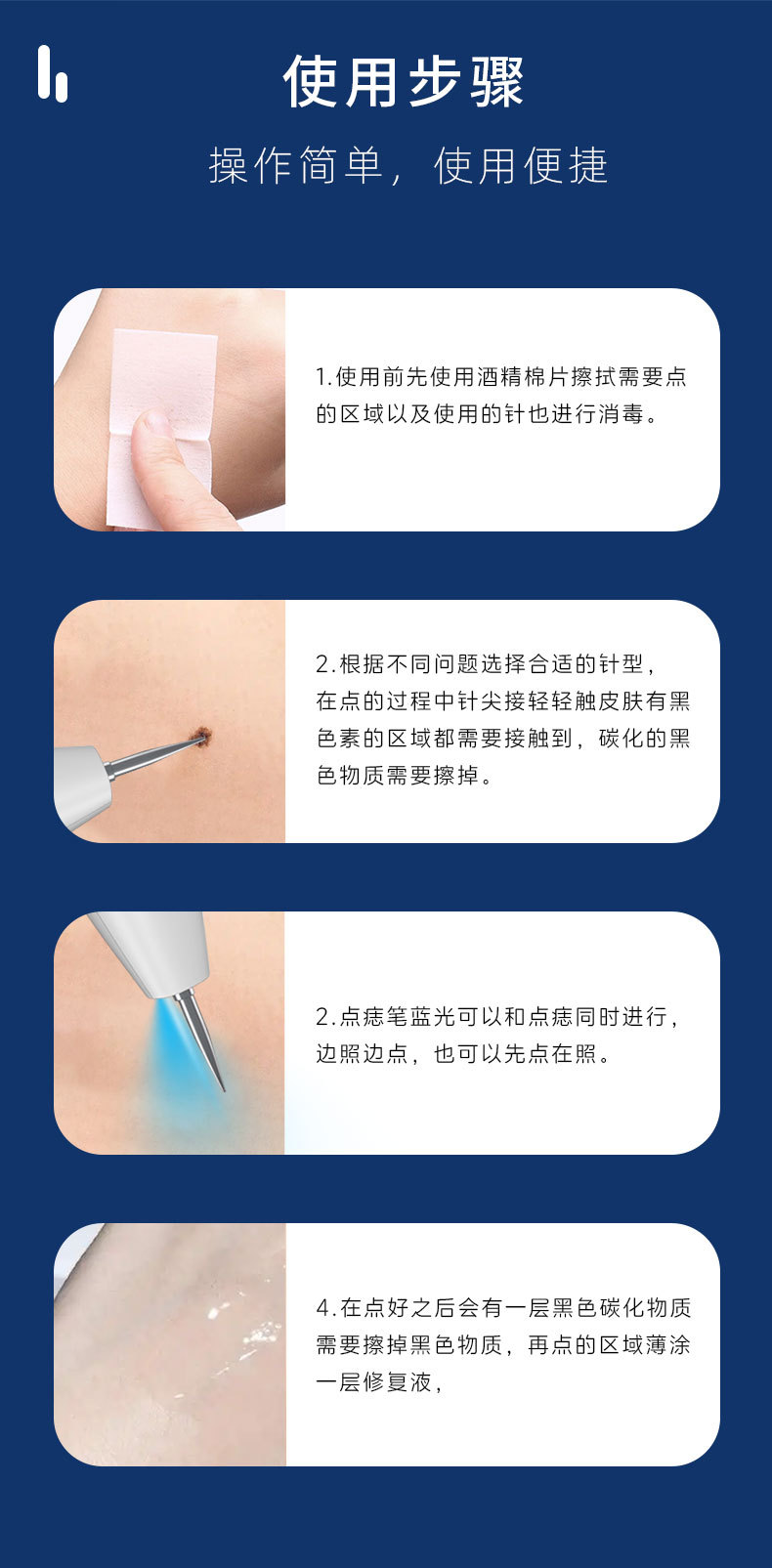 使用步骤

操作简单，使用便捷

1.使用前先使用酒精棉片擦拭需要点的区域以及使用的针也进行消毒。

2.根据不同问题选择合适的针型，在点的过程中针尖接轻轻触皮肤有黑色素的区域都需要接触到，碳化的黑色物质需要擦掉。

2.点痣笔蓝光可以和点痣同时进行，边照边点，也可以先点在照。

4.在点好之后会有一层黑色碳化物质需要擦掉黑色物质，再点的区域薄涂一层修复液，