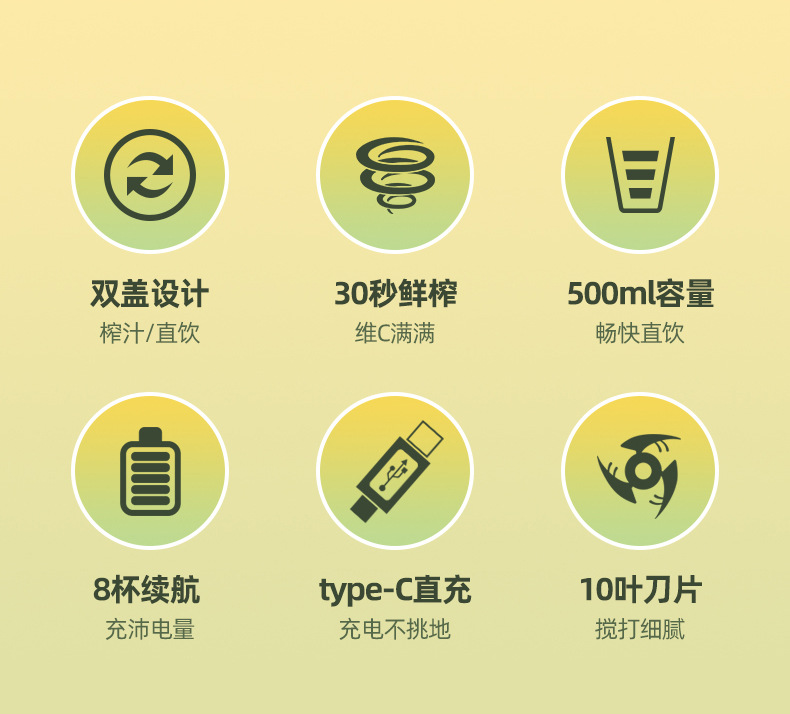 双盖设计
榨汁/直饮

30秒鲜榨
维C满满

500ml容量
畅快直饮

8杯续航
充沛电量

type-C直充
充电不挑地

10叶刀片
搅打细腻