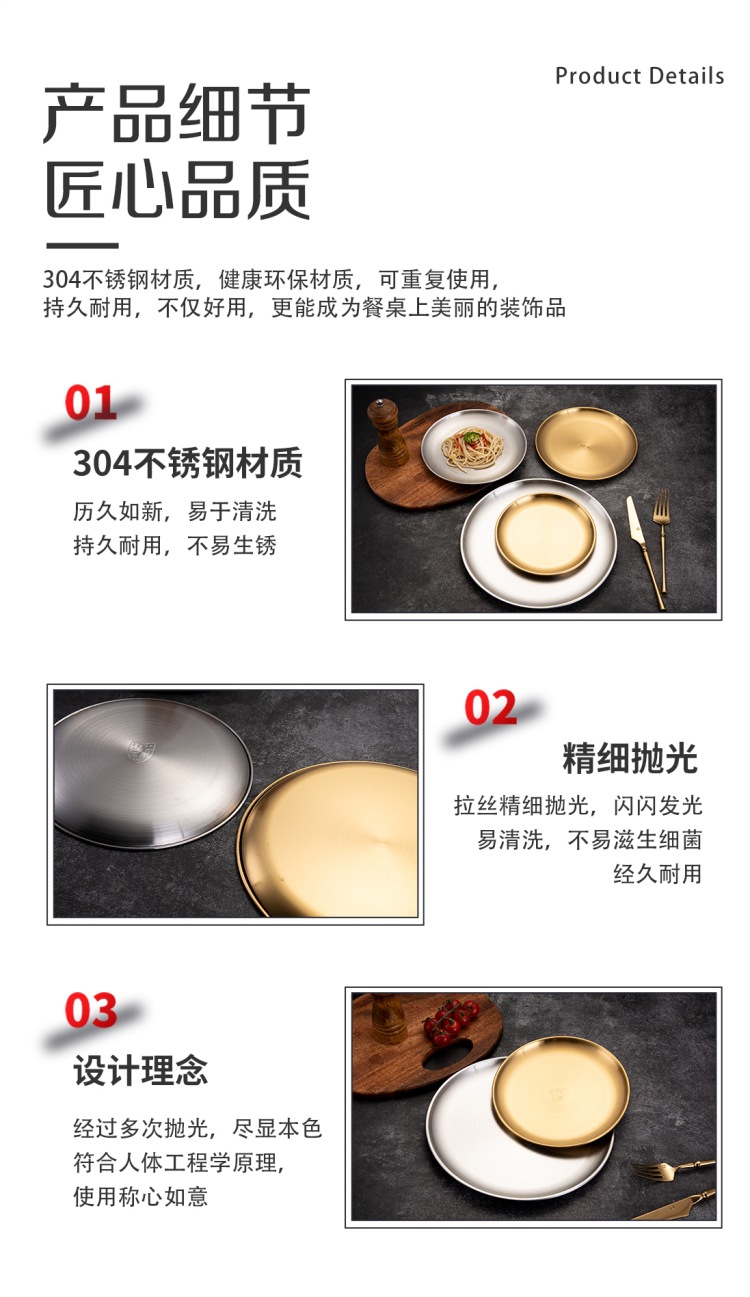 Product Details

产品细节
匠心品质

304不锈钢材质，健康环保材质，可重复使用，
持久耐用，不仅好用，更能成为餐桌上美丽的装饰品

01
304不锈钢材质
历久如新，易于清洗
持久耐用，不易生锈

02
精细抛光
拉丝精细抛光，闪闪发光
易清洗，不易滋生细菌
经久耐用

03
设计理念
经过多次抛光，尽显本色
符合人体工程学原理，
使用称心如意