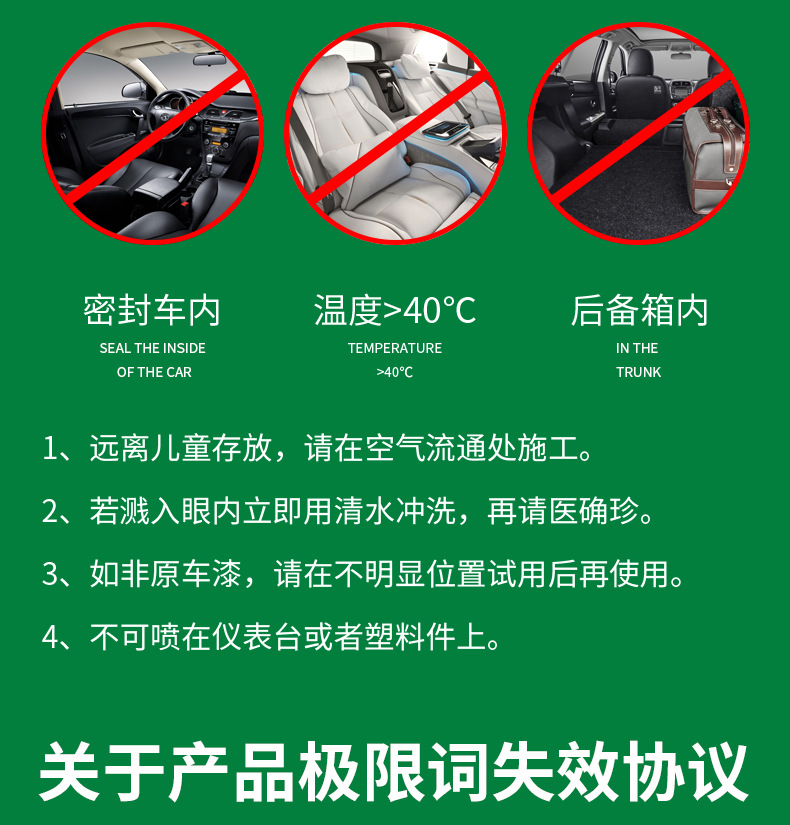 密封车内
SEAL THE INSIDE OF THE CAR

温度>40℃
TEMPERATURE >40℃

后备箱内
IN THE TRUNK

1、远离儿童存放，请在空气流通处施工。

2、若溅入眼内立即用清水冲洗，再请医确珍。

3、如非原车漆，请在不明显位置试用后再使用。

4、不可喷在仪表台或者塑料件上。

关于产品极限词失效协议