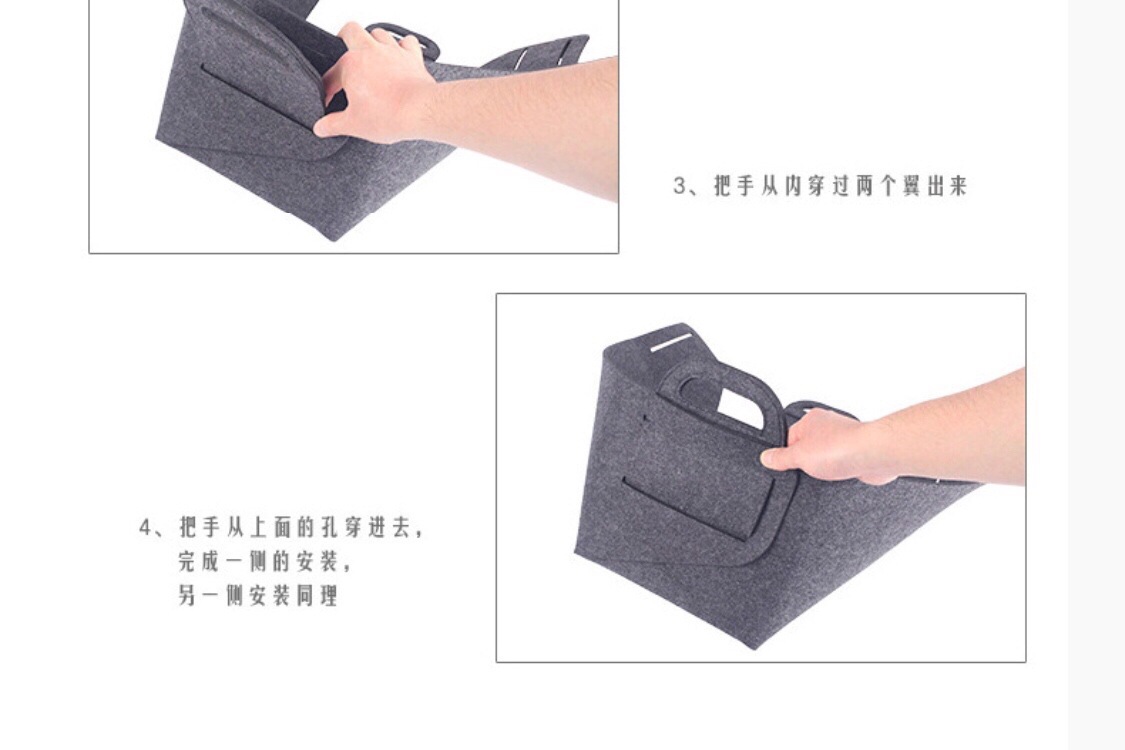 3、把手从内穿过两个翼出来

4、把手从上面的孔穿进去，
完成一侧的安装，
另一侧安装同理