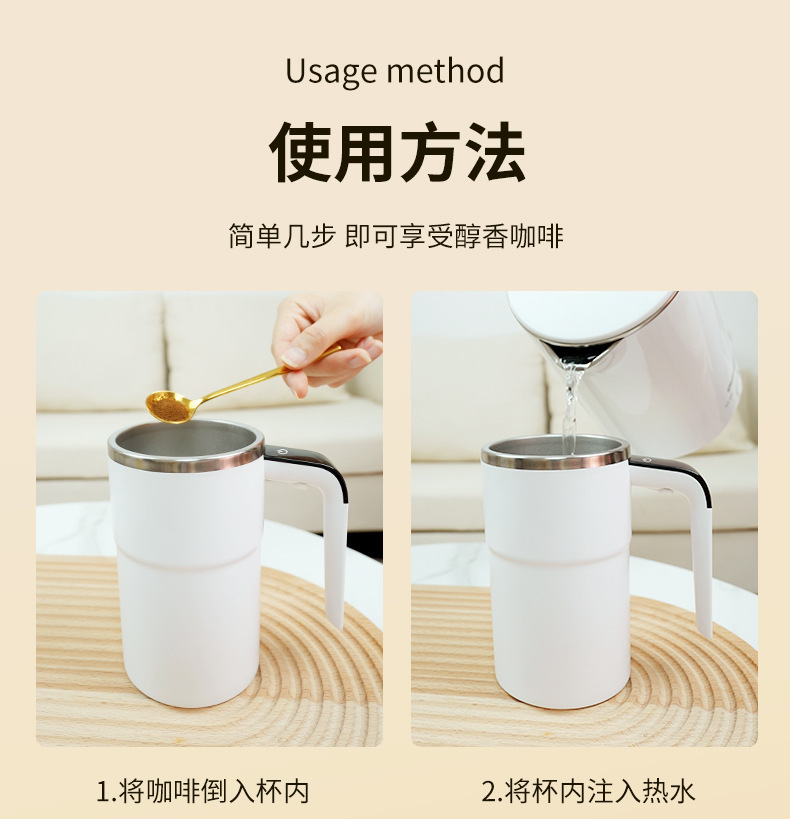 Usage method

使用方法

简单几步 即可享受醇香咖啡

1.将咖啡倒入杯内

2.将杯内注入热水