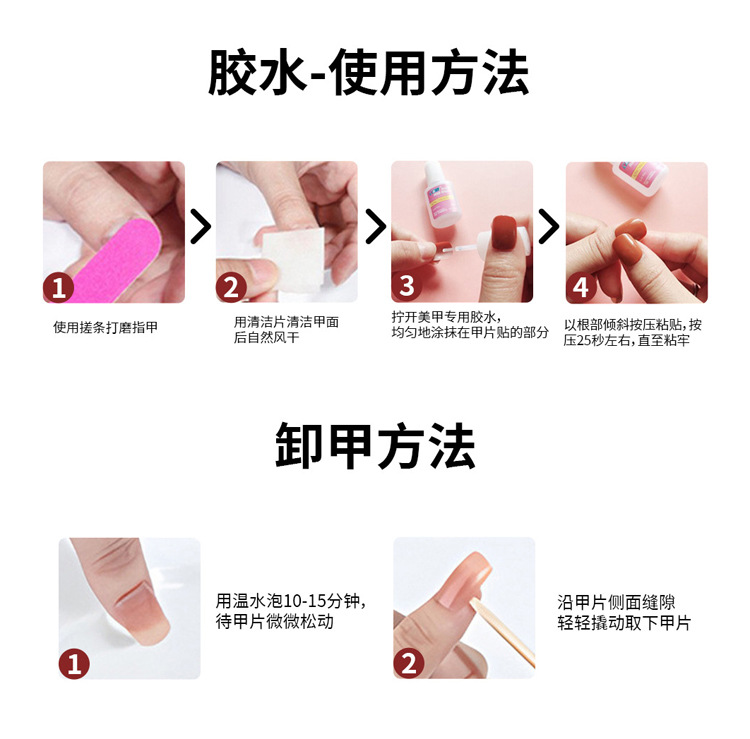 胶水-使用方法

1
使用搓条打磨指甲

2
用清洁片清洁甲面后自然风干

3
拧开美甲专用胶水，均匀地涂抹在甲片贴的部分

4
以根部倾斜按压粘贴，按压25秒左右，直至粘牢

卸甲方法

1
用温水泡10-15分钟，待甲片微微松动

2
沿甲片侧面缝隙轻轻撬动取下甲片