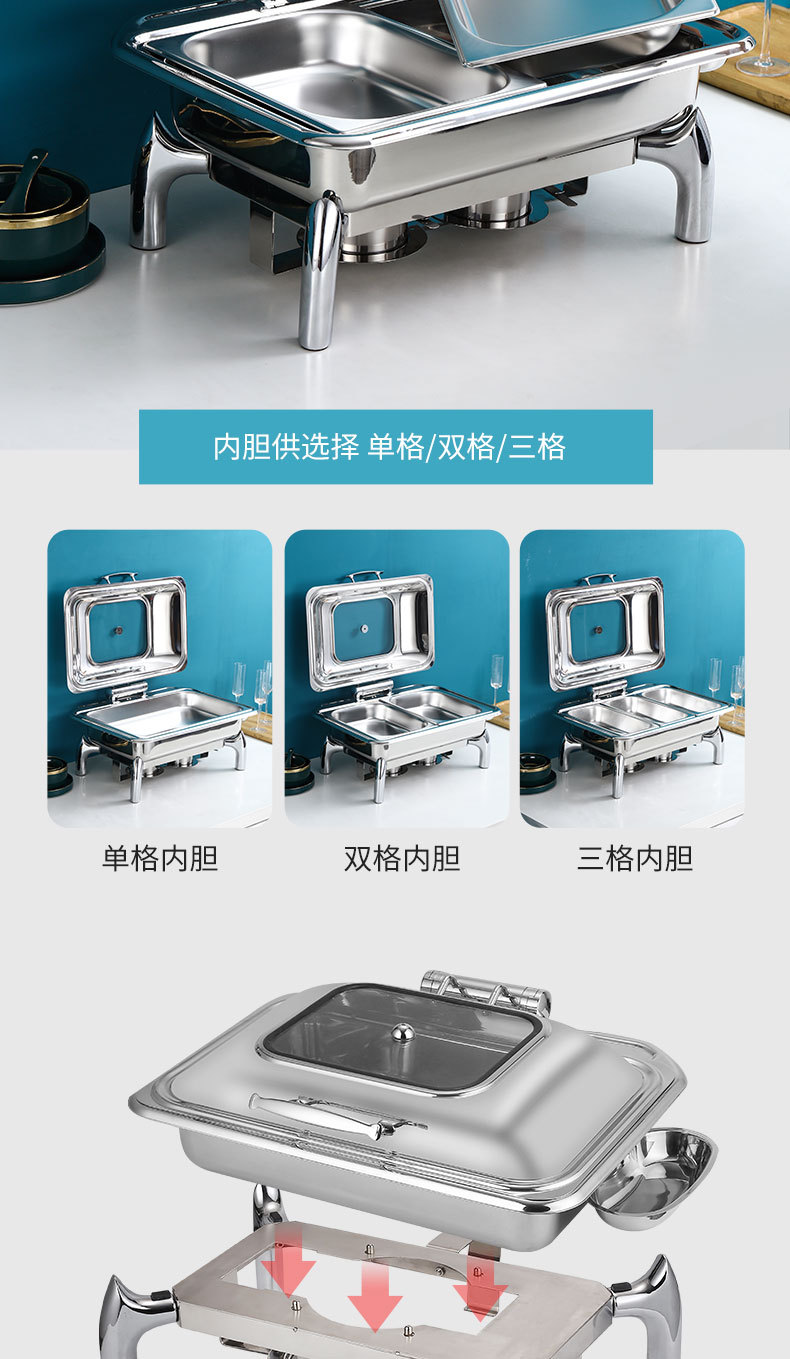 内胆供选择 单格/双格/三格

单格内胆

双格内胆

三格内胆