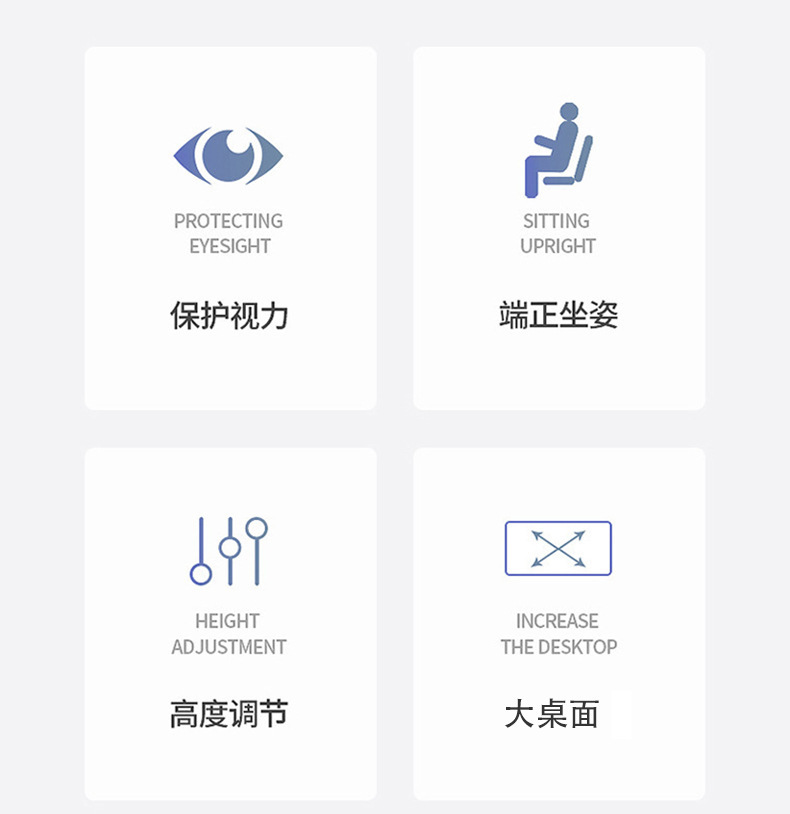 PROTECTING
EYESIGHT

保护视力

SITTING
UPRIGHT

端正坐姿

HEIGHT
ADJUSTMENT

高度调节

INCREASE
THE DESKTOP

大桌面