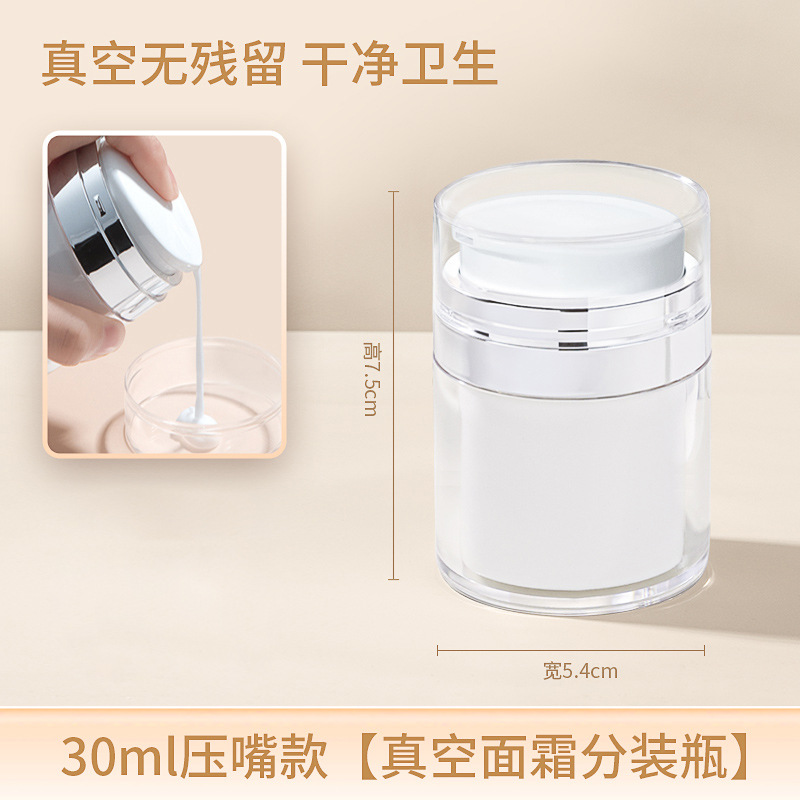 真空无残留 干净卫生

高7.5cm

宽5.4cm

30ml压嘴款【真空面霜分装瓶】