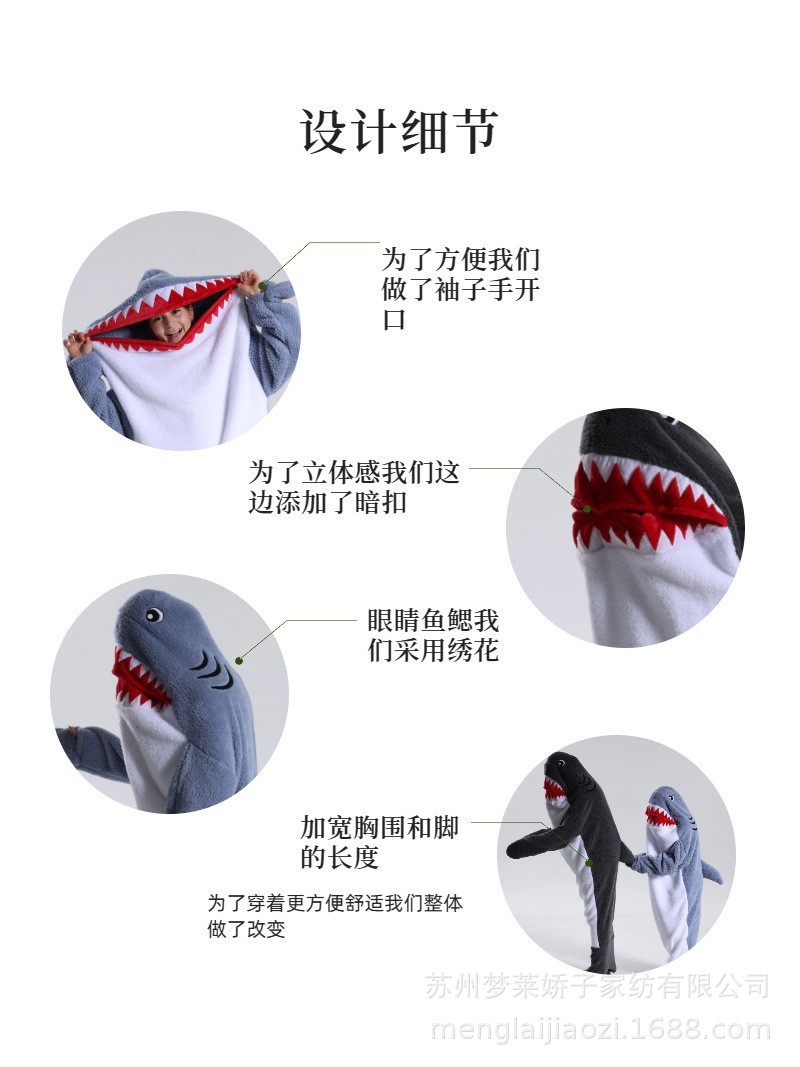 设计细节

为了方便我们做了袖子手开口

为了立体感我们这边添加了暗扣

眼睛鱼鳃我们采用绣花

加宽胸围和脚的长度

为了穿着更方便舒适我们整体做了改变

苏州梦莱娇子家纺有限公司
menglaijiaozi.1688.com