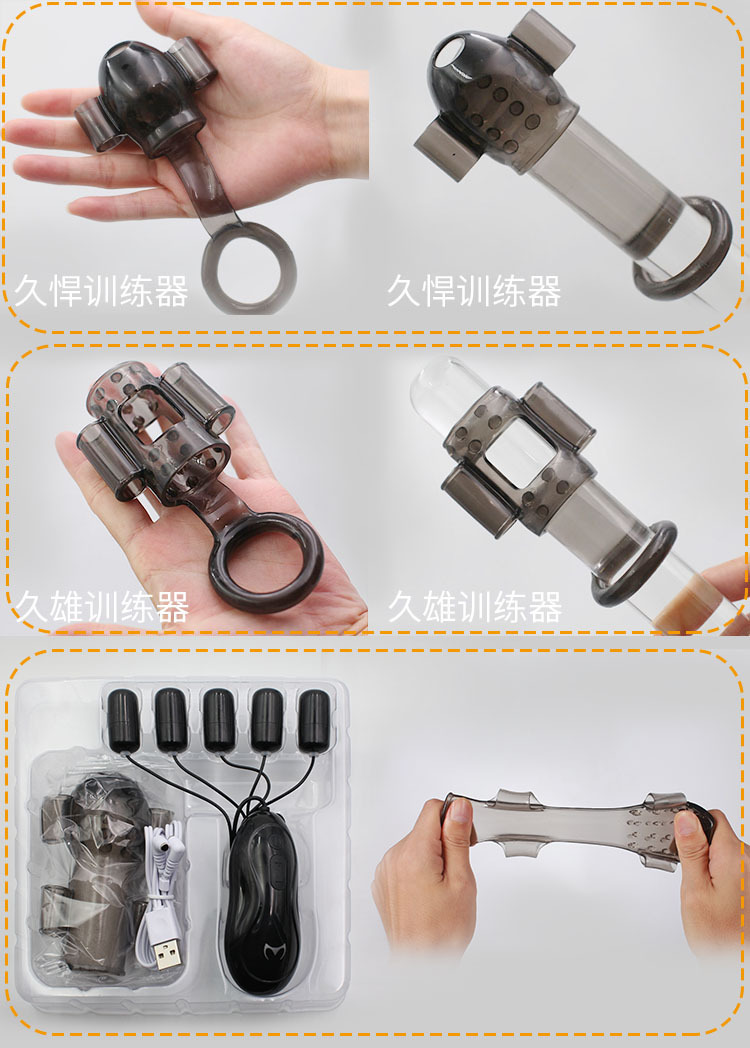 久悍训练器

久悍训练器

久雄训练器

久雄训练器