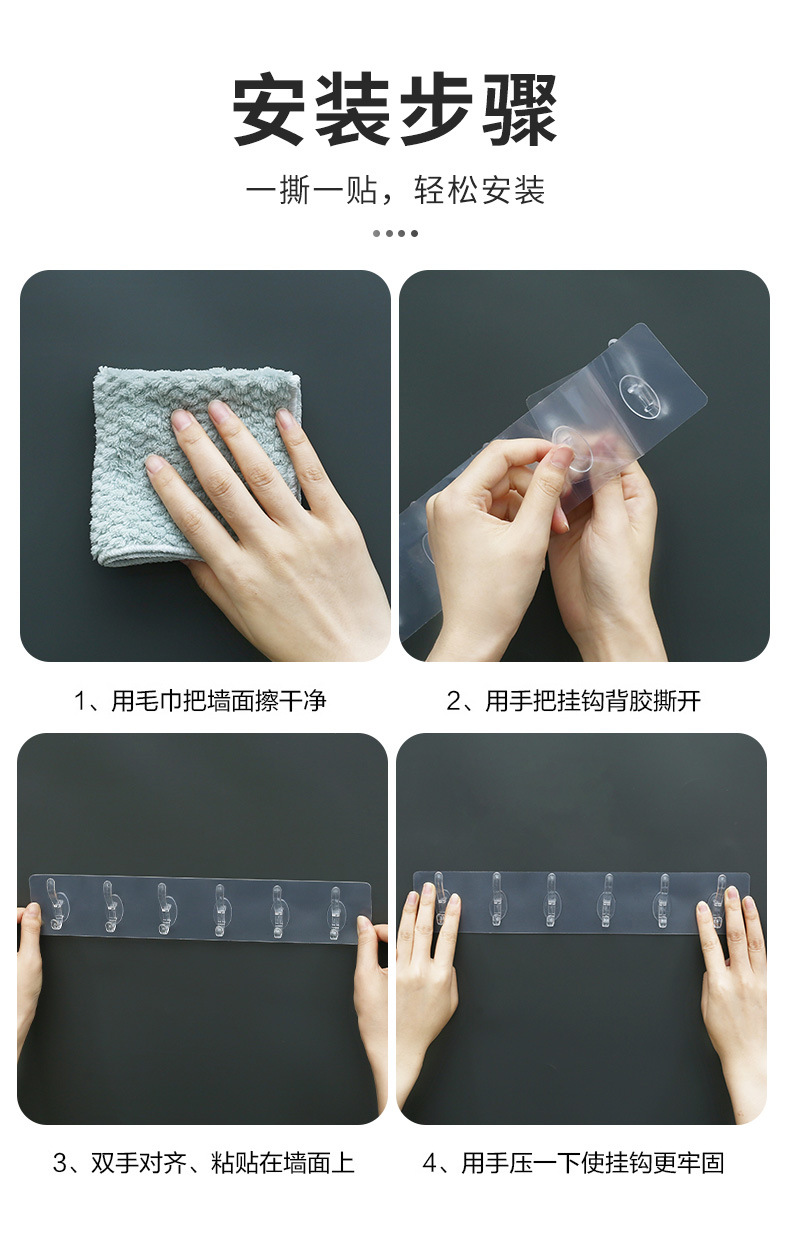 安装步骤

一撕一贴，轻松安装

1、用毛巾把墙面擦干净

2、用手把挂钩背胶撕开

3、双手对齐、粘贴在墙面上

4、用手压一下使挂钩更牢固