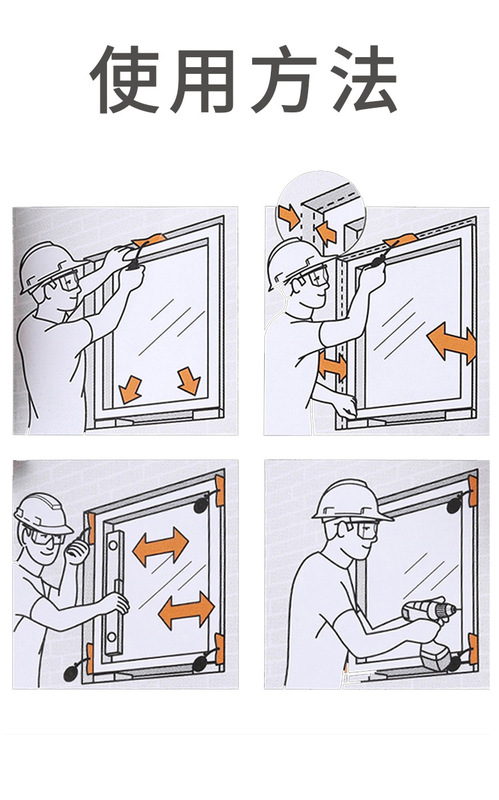 使用方法