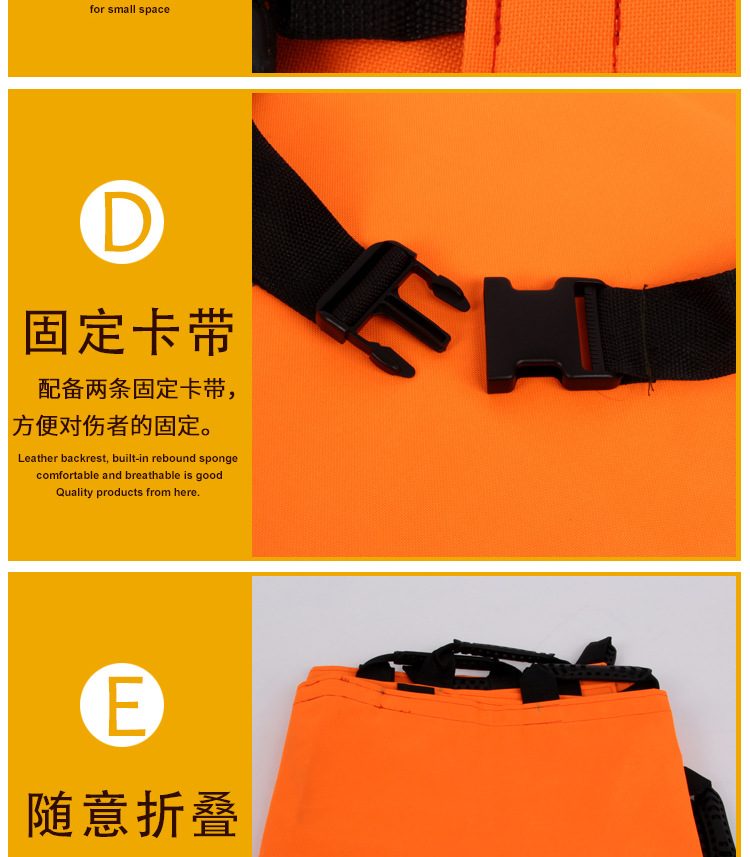 for small space

D

固定卡带

配备两条固定卡带，方便对伤者的固定。

Leather backrest, built-in rebound sponge comfortable and breathable is good Quality products from here.

E

随意折叠