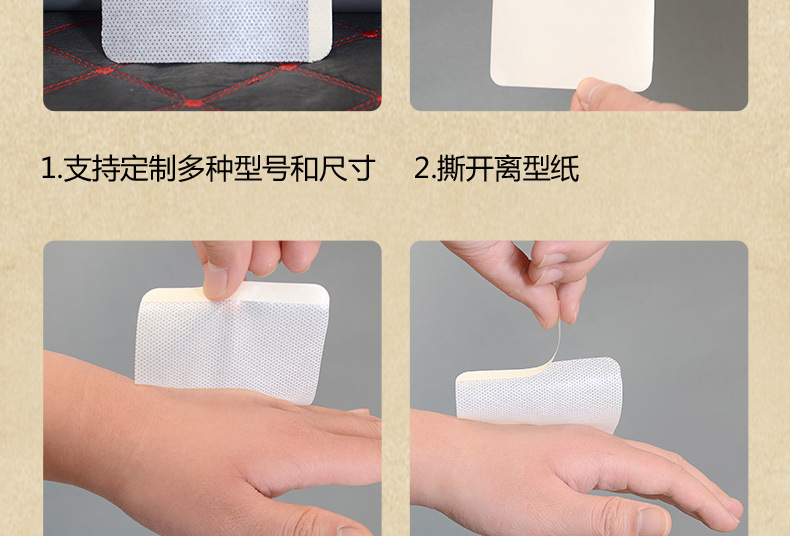 1.支持定制多种型号和尺寸

2.撕开离型纸