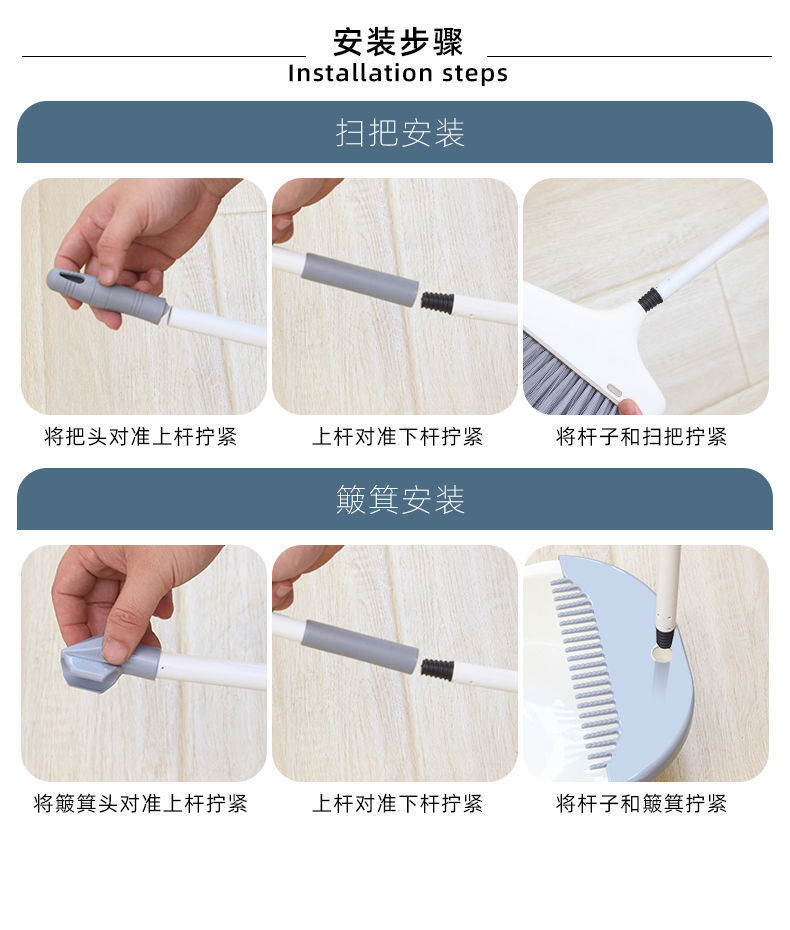 安装步骤
Installation steps

扫把安装

将把头对准上杆拧紧

上杆对准下杆拧紧

将杆子和扫把拧紧

簸箕安装

将簸箕头对准上杆拧紧

上杆对准下杆拧紧

将杆子和簸箕拧紧