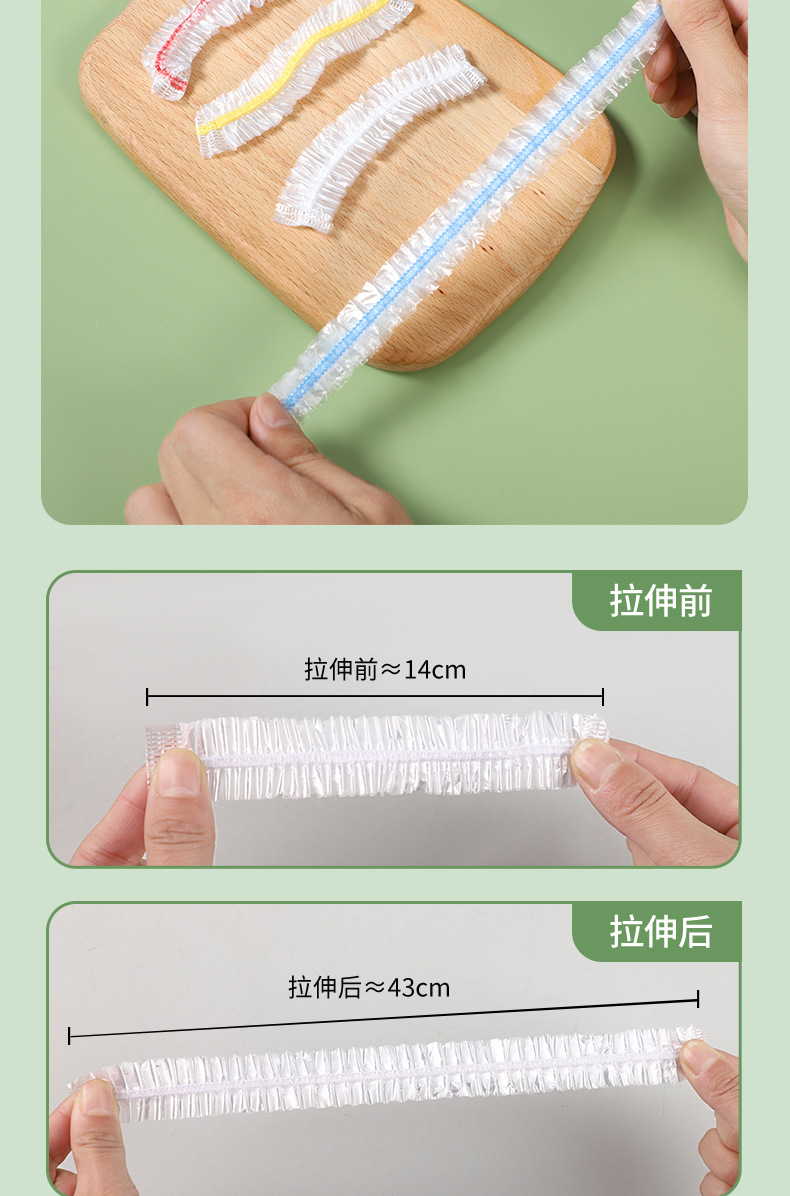 拉伸前

拉伸前≈14cm

拉伸后

拉伸后≈43cm