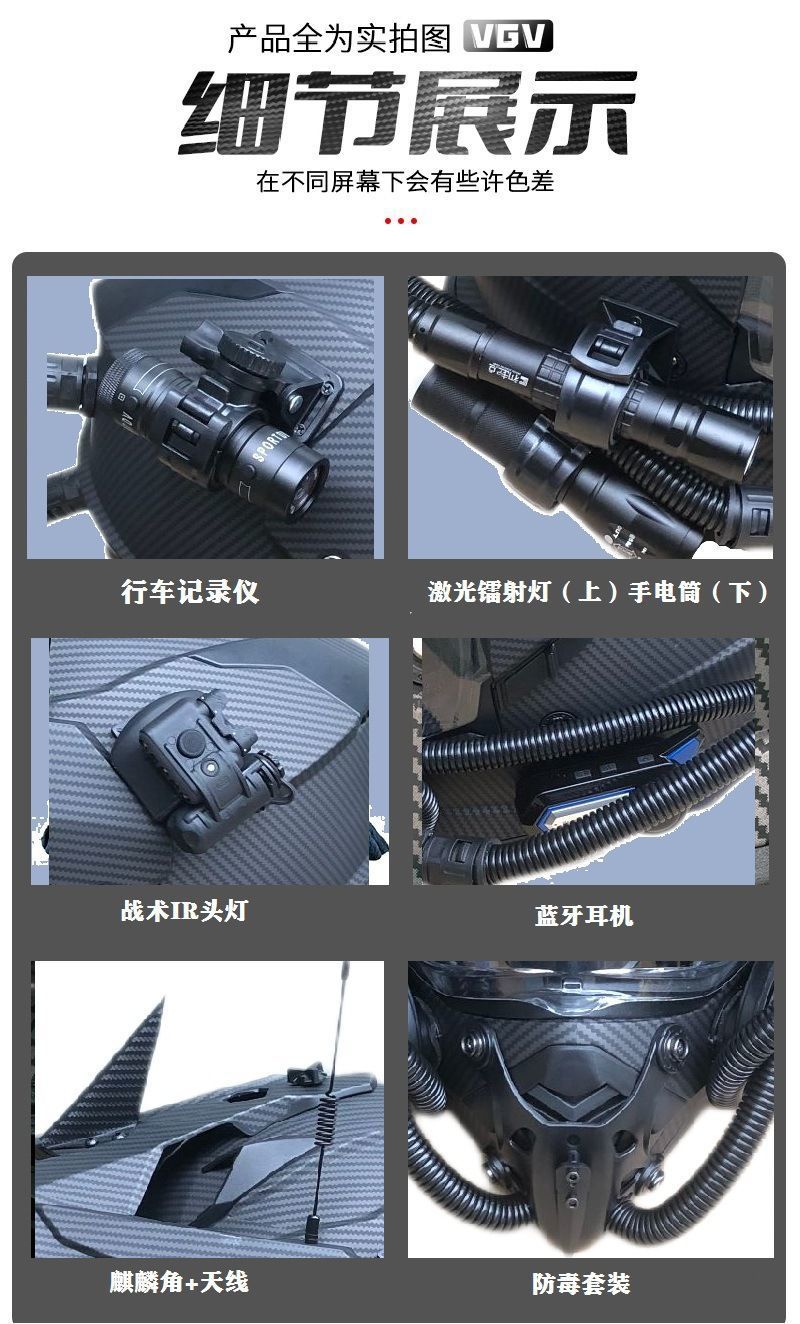 产品全为实拍图 VGV

细节展示

在不同屏幕下会有些许色差

SPORTS

行车记录仪

激光镭射灯（上）手电筒（下）

战术IR头灯

蓝牙耳机

麒麟角+天线

防毒套装