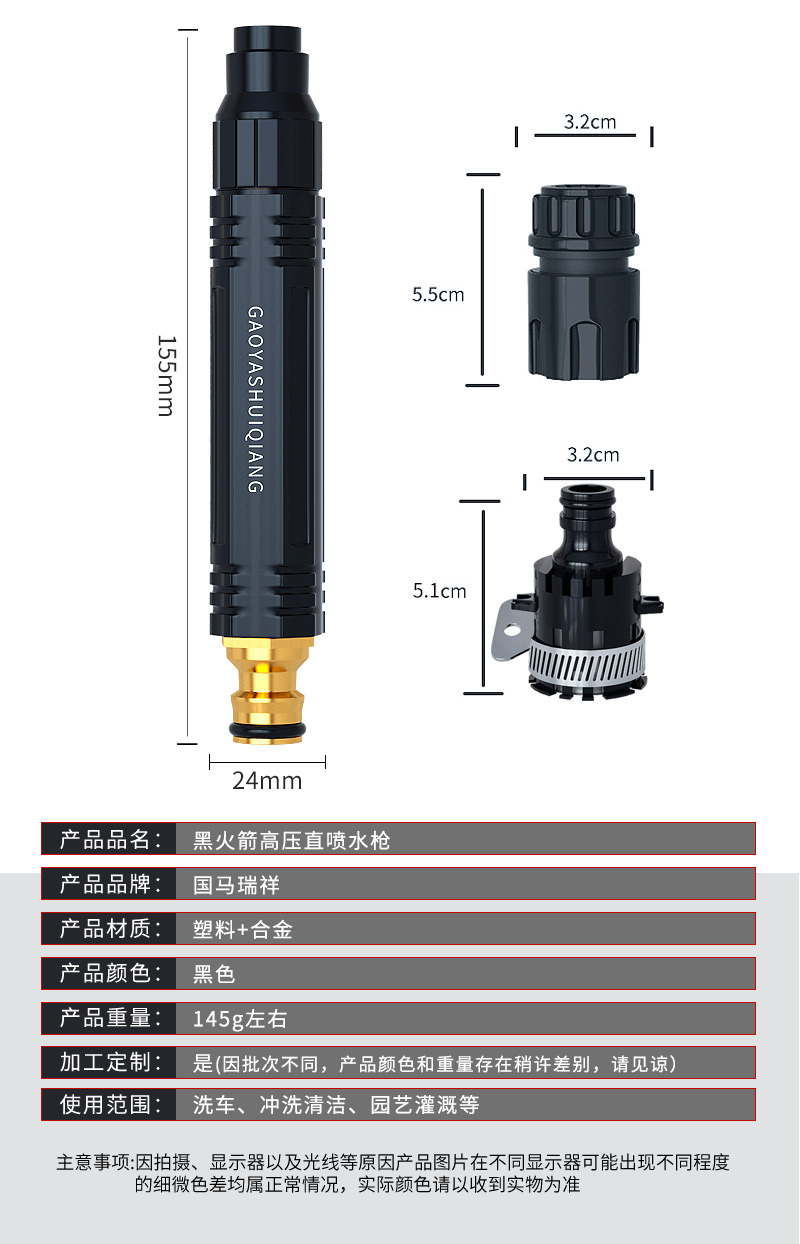 155mm

GAOYASHUIQIANG

24mm

3.2cm

5.5cm

3.2cm

5.1cm

| 产品品名: | 黑火箭高压直喷水枪 |
|---|---|
| 产品品牌: | 国马瑞祥 |
| 产品材质: | 塑料+合金 |
| 产品颜色: | 黑色 |
| 产品重量: | 145g左右 |
| 加工定制: | 是(因批次不同，产品颜色和重量存在稍许差别，请见谅) |
| 使用范围: | 洗车、冲洗清洁、园艺灌溉等 |

主意事项:因拍摄、显示器以及光线等原因产品图片在不同显示器可能出现不同程度的细微色差均属正常情况，实际颜色请以收到实物为准