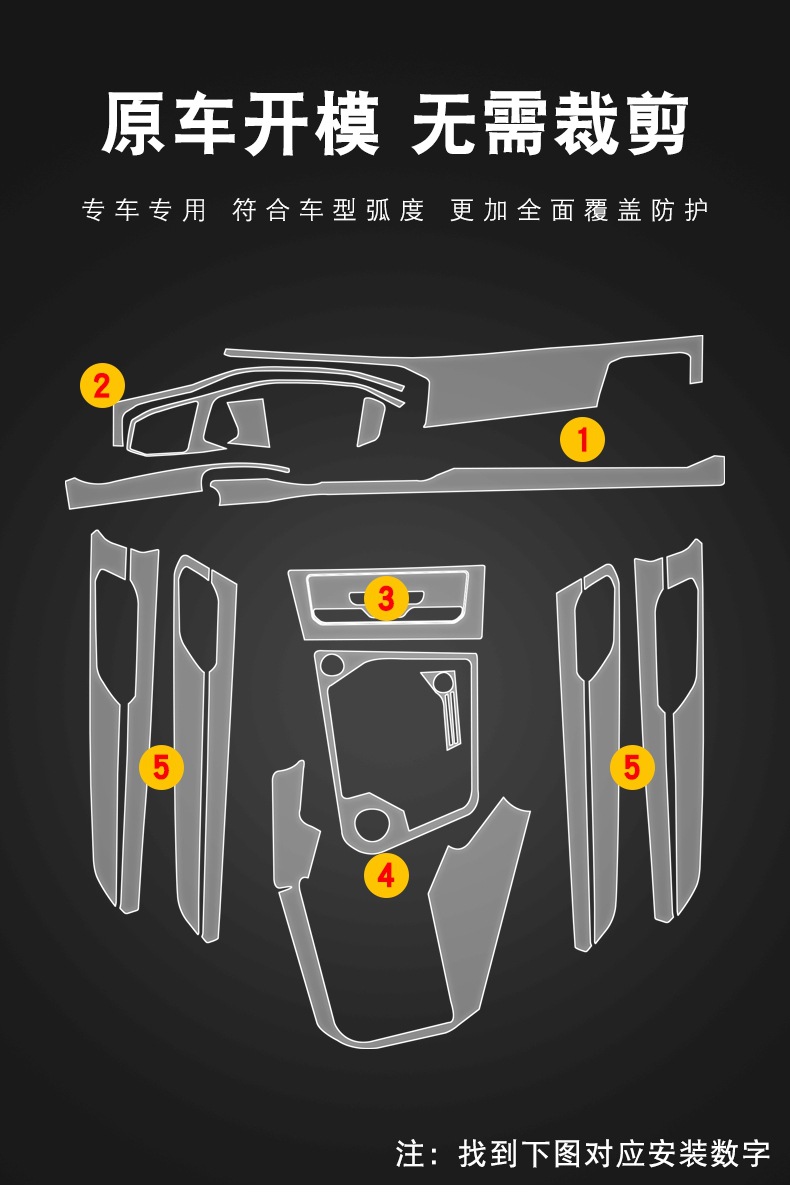 原车开模 无需裁剪

专车专用 符合车型弧度 更加全面覆盖防护

2

1

3

5

5

4

注：找到下图对应安装数字