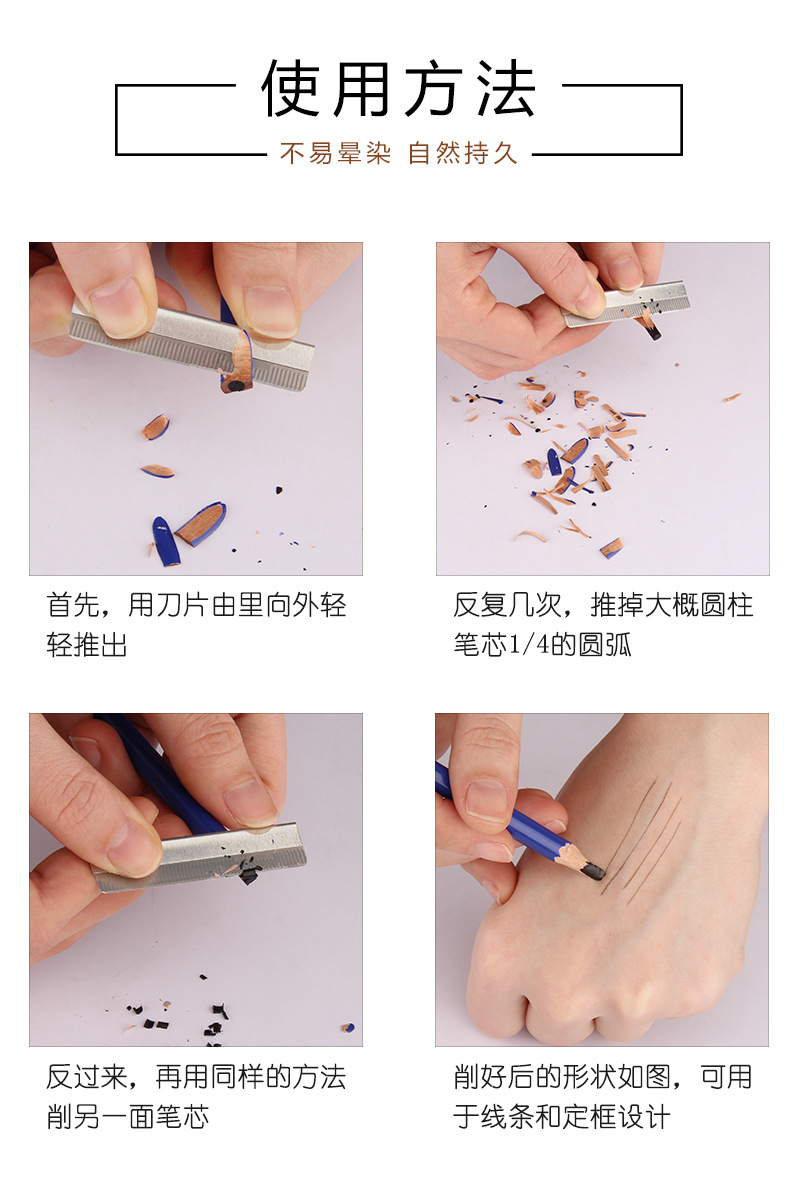 使用方法

不易晕染 自然持久

首先，用刀片由里向外轻轻推出

反复几次，推掉大概圆柱笔芯1/4的圆弧

反过来，再用同样的方法削另一面笔芯

削好后的形状如图，可用于线条和定框设计