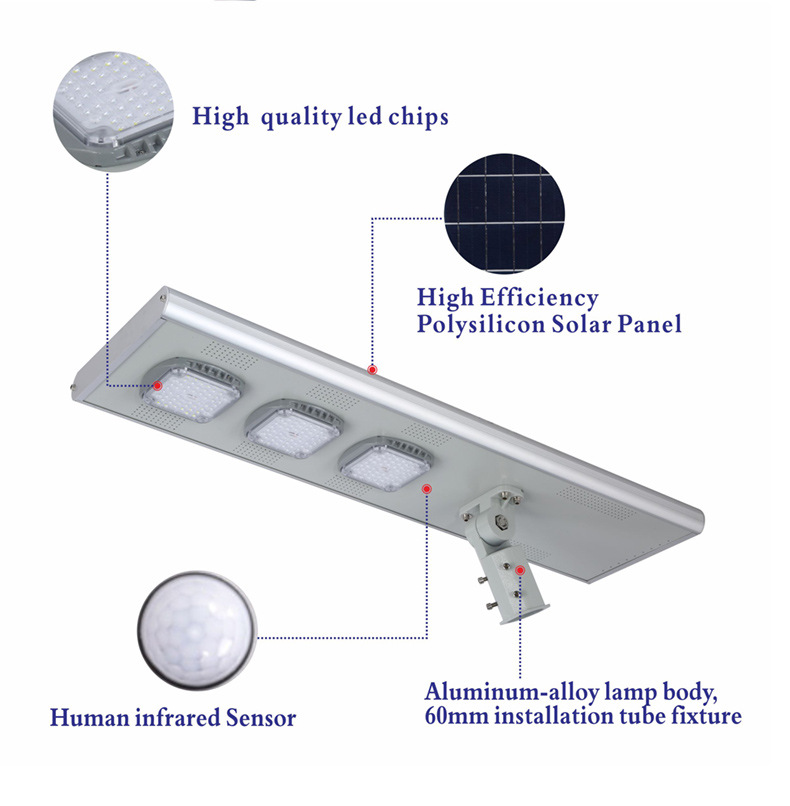 High quality led chips

High Efficiency
Polysilicon Solar Panel

Human infrared Sensor

Aluminum-alloy lamp body,
60mm installation tube fixture