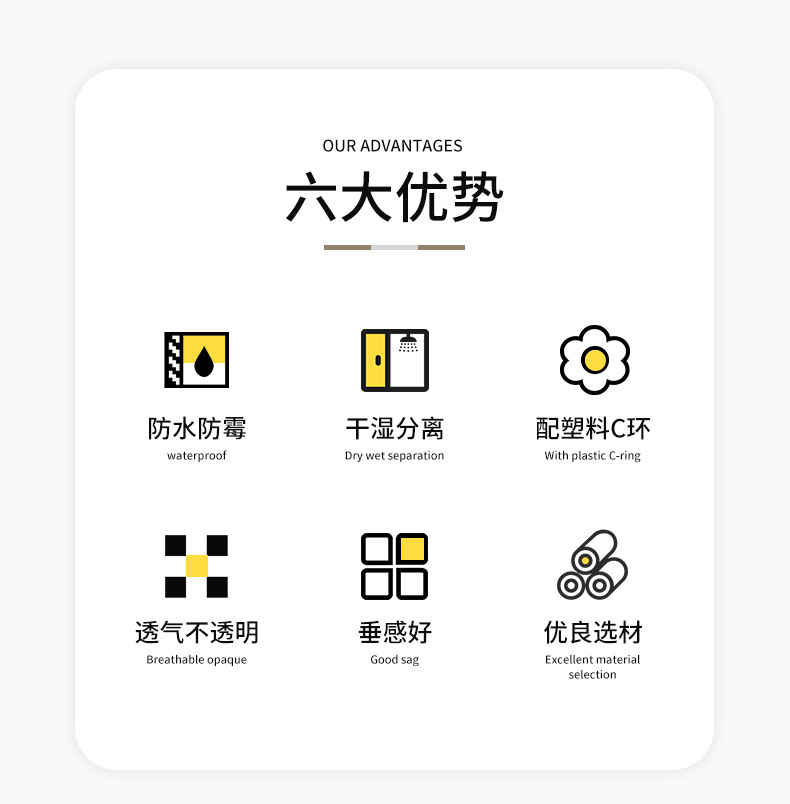 OUR ADVANTAGES

六大优势

防水防霉
waterproof

干湿分离
Dry wet separation

配塑料C环
With plastic C-ring

透气不透明
Breathable opaque

垂感好
Good sag

优良选材
Excellent material selection