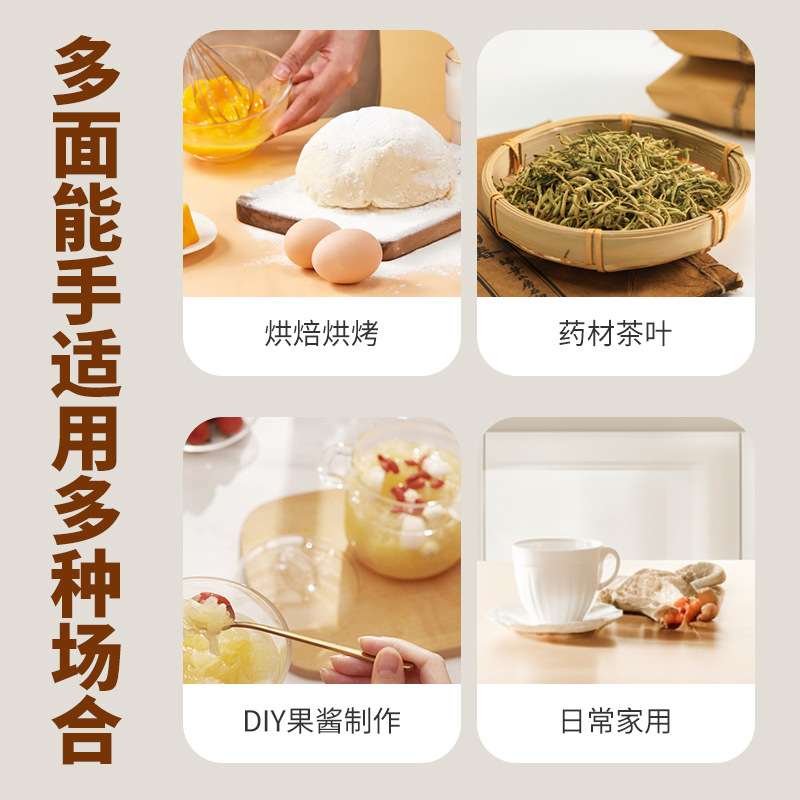 多面能手适用多种场合

烘焙烘烤

药材茶叶

DIY果酱制作

日常家用