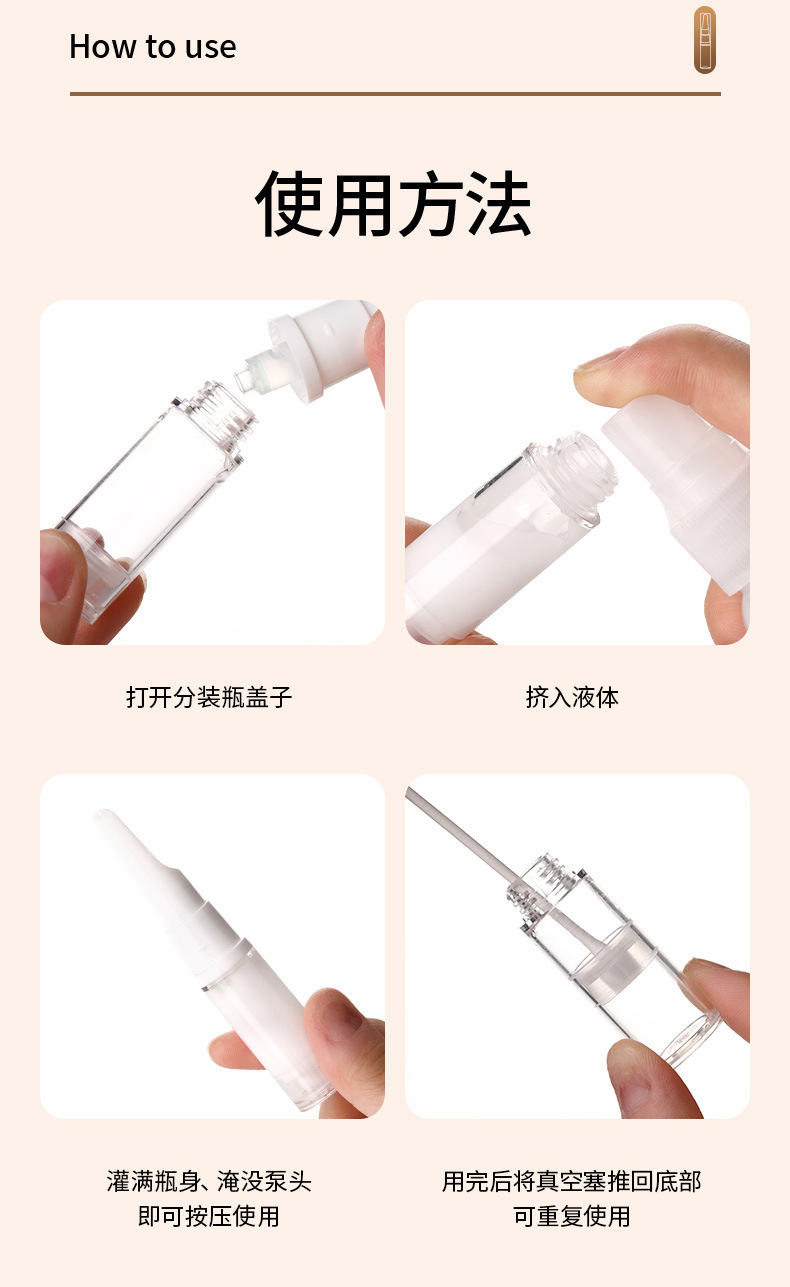 How to use

使用方法

打开分装瓶盖子

挤入液体

灌满瓶身、淹没泵头
即可按压使用

用完后将真空塞推回底部
可重复使用