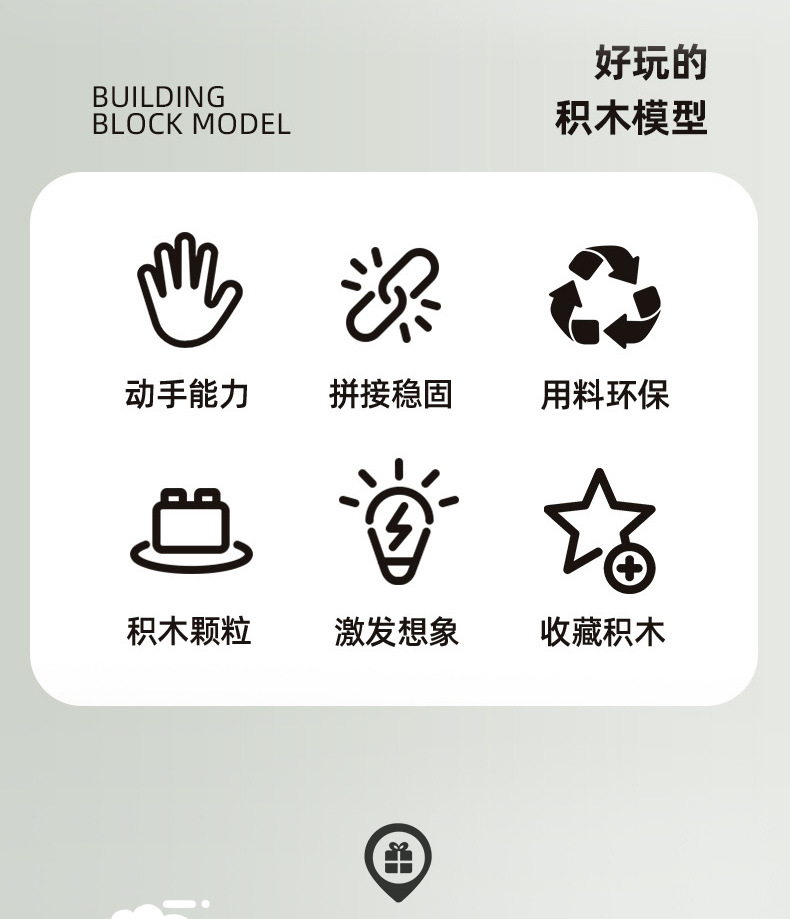 BUILDING
BLOCK MODEL

好玩的
积木模型

动手能力

拼接稳固

用料环保

积木颗粒

激发想象

收藏积木