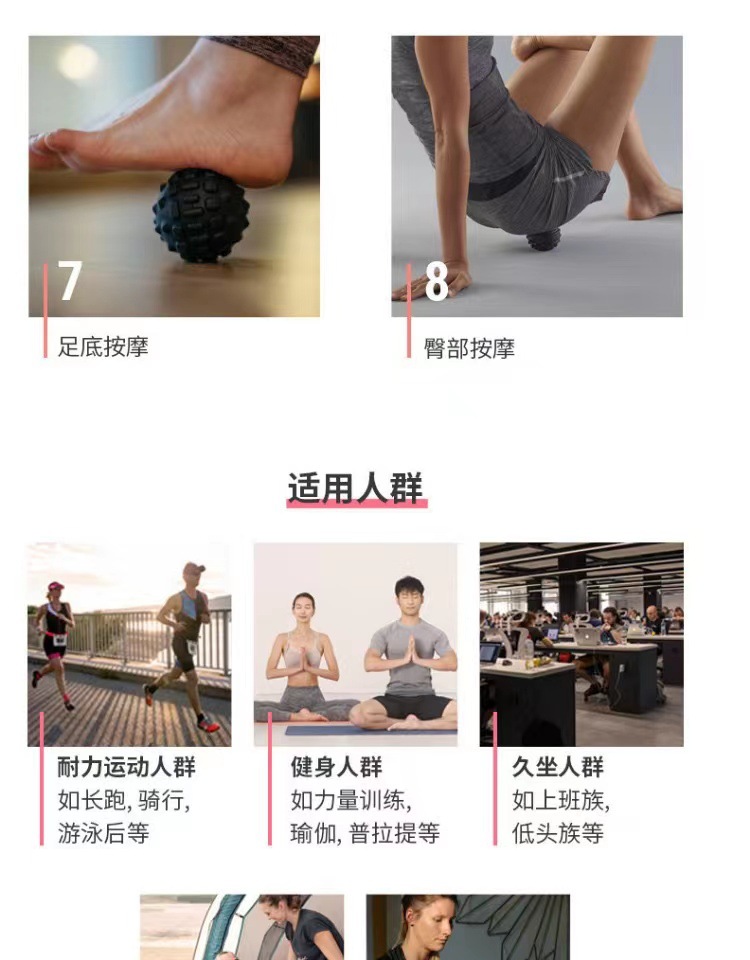 7

足底按摩

8

臀部按摩

适用人群

耐力运动人群
如长跑, 骑行,
游泳后等

健身人群
如力量训练,
瑜伽, 普拉提等

久坐人群
如上班族,
低头族等