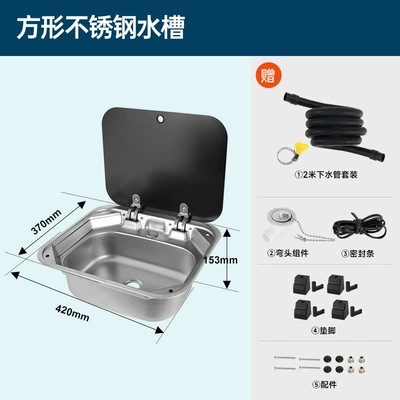 方形不锈钢水槽

370mm

153mm

420mm

赠

①2米下水管套装

②弯头组件

③密封条

④垫脚

⑤配件