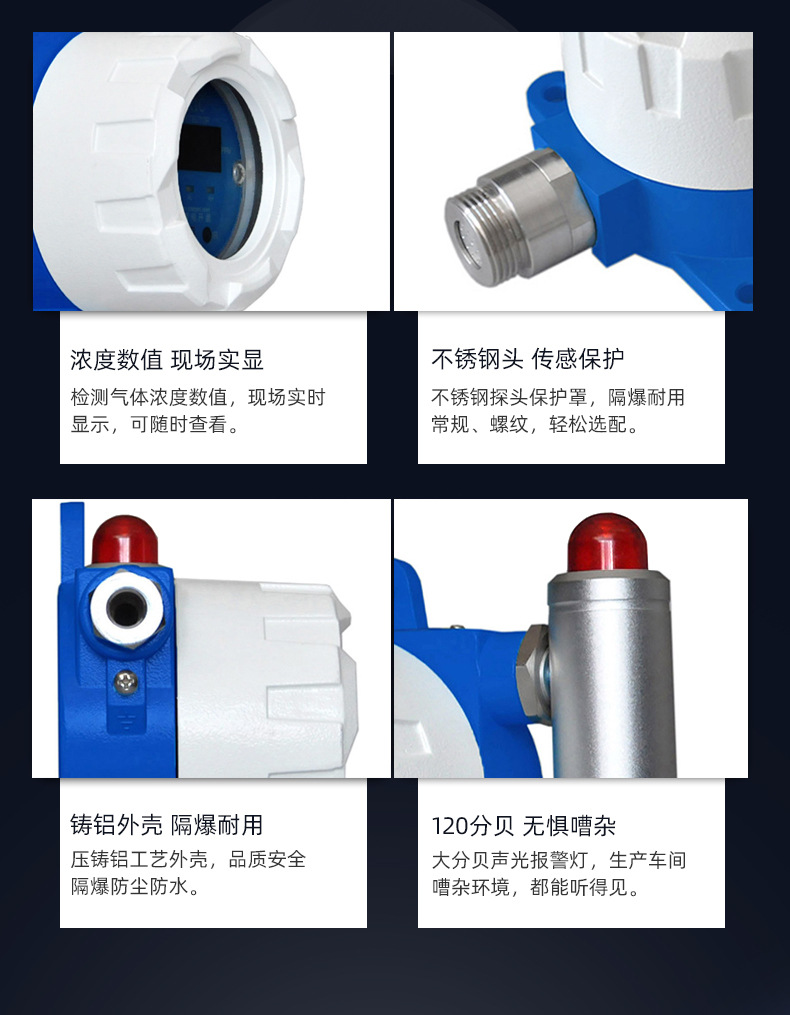 浓度数值 现场实显

检测气体浓度数值，现场实时显示，可随时查看。

不锈钢头 传感保护

不锈钢探头保护罩，隔爆耐用常规、螺纹，轻松选配。

铸铝外壳 隔爆耐用

压铸铝工艺外壳，品质安全隔爆防尘防水。

120分贝 无惧嘈杂

大分贝声光报警灯，生产车间嘈杂环境，都能听得见。