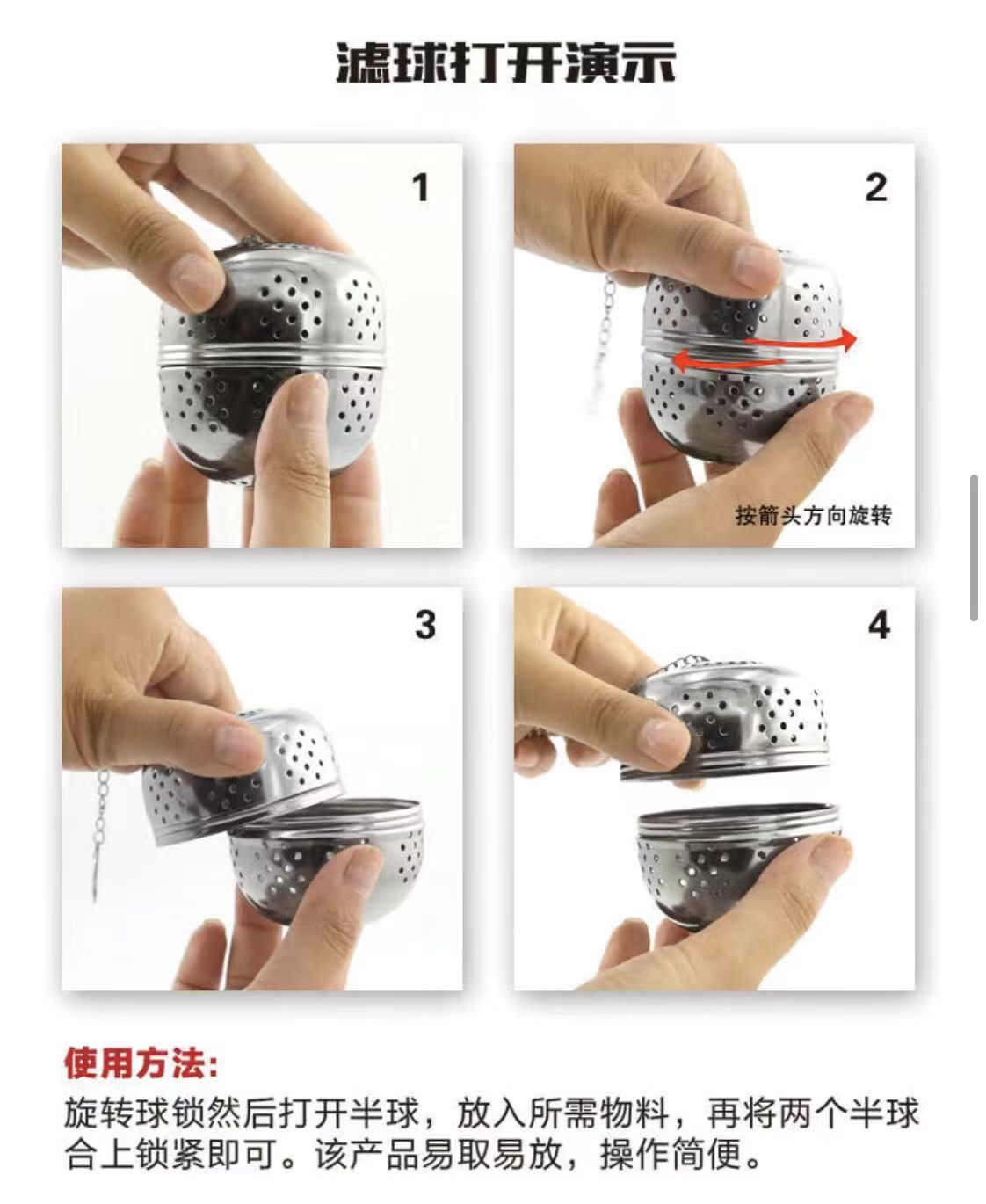 滤球打开演示

1

2

按箭头方向旋转

3

4

使用方法:

旋转球锁然后打开半球，放入所需物料，再将两个半球合上锁紧即可。该产品易取易放，操作简便。