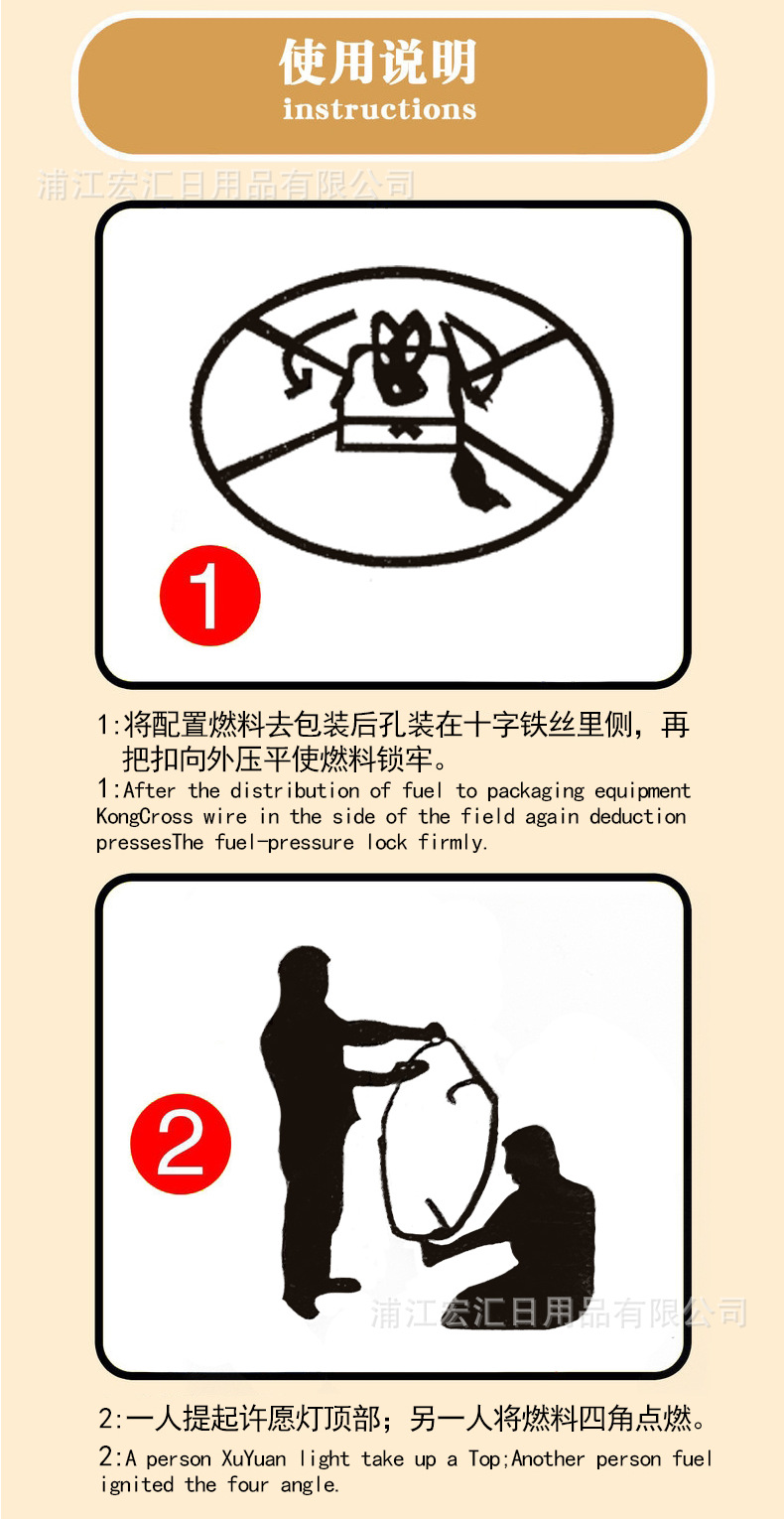 使用说明
instructions

浦江宏汇日用品有限公司

1

1:将配置燃料去包装后孔装在十字铁丝里侧，再把扣向外压平使燃料锁牢。
1:After the distribution of fuel to packaging equipment KongCross wire in the side of the field again deduction pressesThe fuel-pressure lock firmly.

2

浦江宏汇日用品有限公司

2:一人提起许愿灯顶部；另一人将燃料四角点燃。
2:A person XuYuan light take up a Top;Another person fuel ignited the four angle.