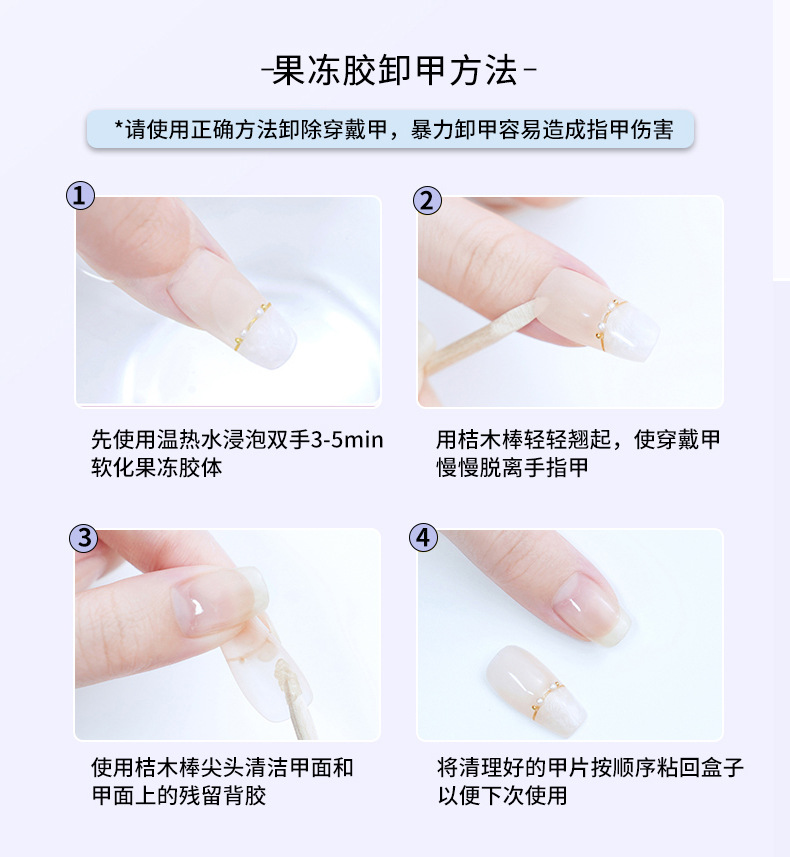 -果冻胶卸甲方法-

*请使用正确方法卸除穿戴甲，暴力卸甲容易造成指甲伤害

1

先使用温热水浸泡双手3-5min 软化果冻胶体

2

用桔木棒轻轻翘起，使穿戴甲慢慢脱离手指甲

3

使用桔木棒尖头清洁甲面和甲面上的残留背胶

4

将清理好的甲片按顺序粘回盒子以便下次使用