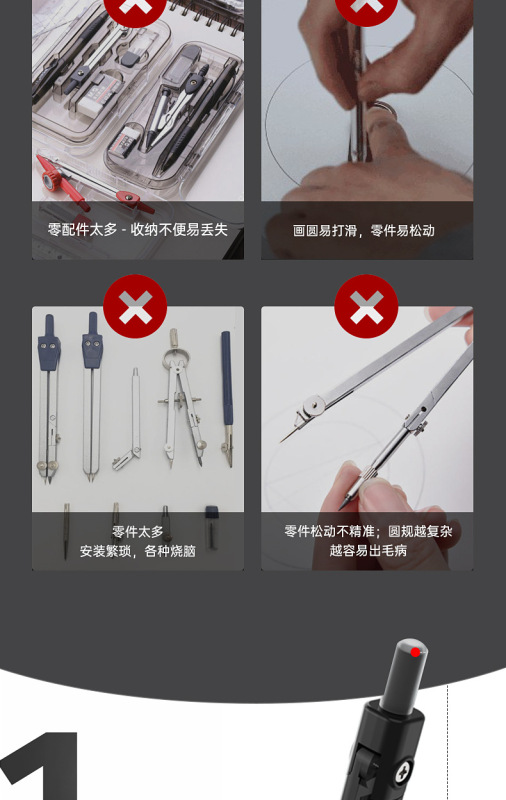 零配件太多 - 收纳不便易丢失

画圆易打滑，零件易松动

零件太多
安装繁琐，各种烧脑

零件松动不精准；圆规越复杂
越容易出毛病

1