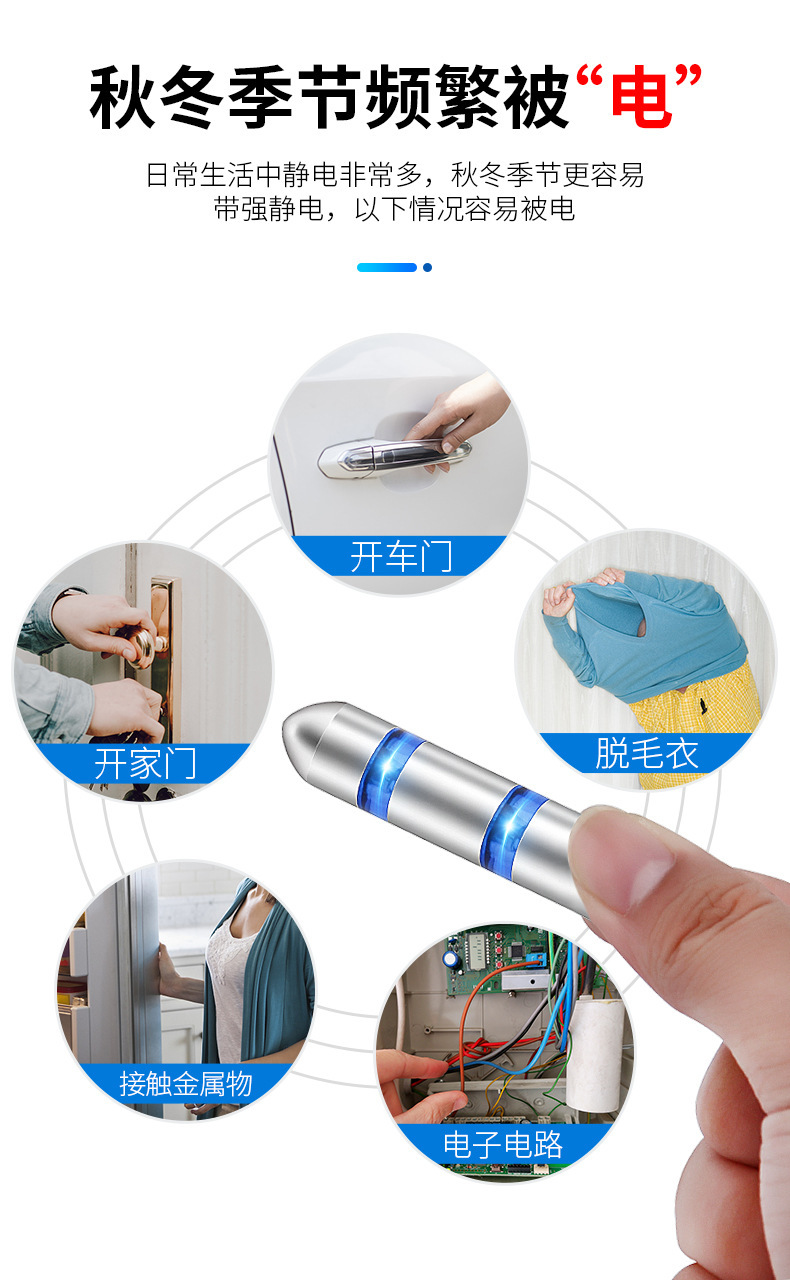 秋冬季节频繁被“电”

日常生活中静电非常多，秋冬季节更容易带强静电，以下情况容易被电

开车门

开家门

脱毛衣

接触金属物

电子电路