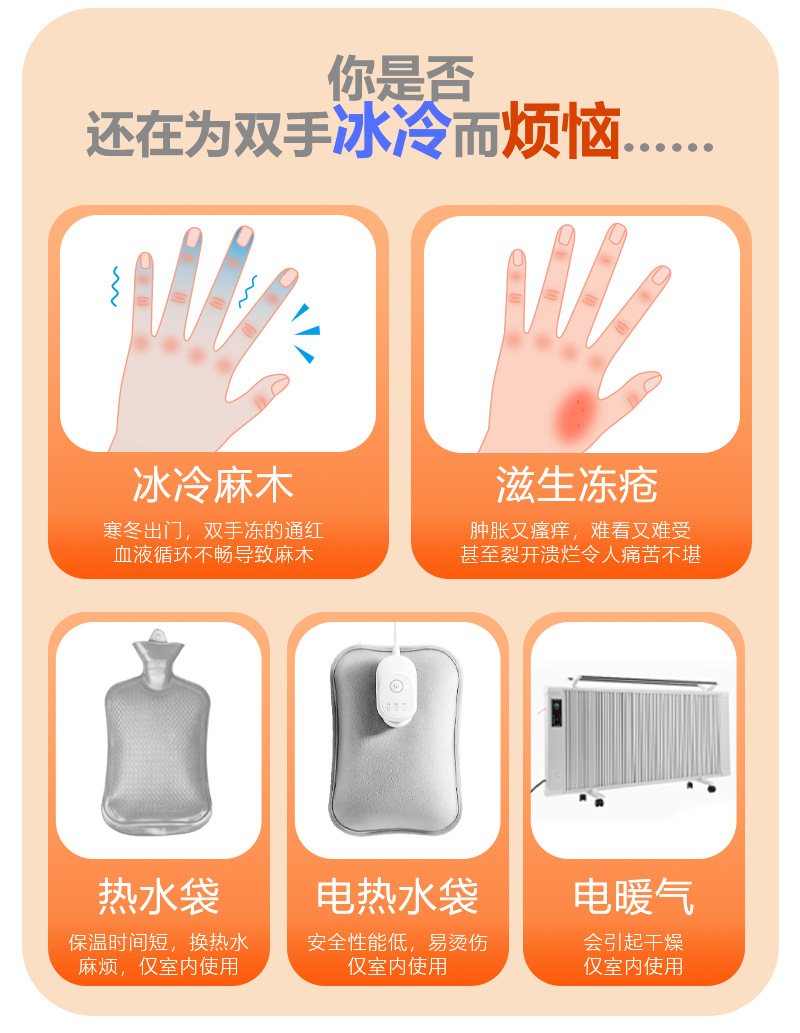 你是否
还在为双手冰冷而烦恼……

冰冷麻木
寒冬出门，双手冻的通红
血液循环不畅导致麻木

滋生冻疮
肿胀又瘙痒，难看又难受
甚至裂开溃烂令人痛苦不堪

热水袋
保温时间短，换热水
麻烦，仅室内使用

电热水袋
安全性能低，易烫伤
仅室内使用

电暖气
会引起干燥
仅室内使用