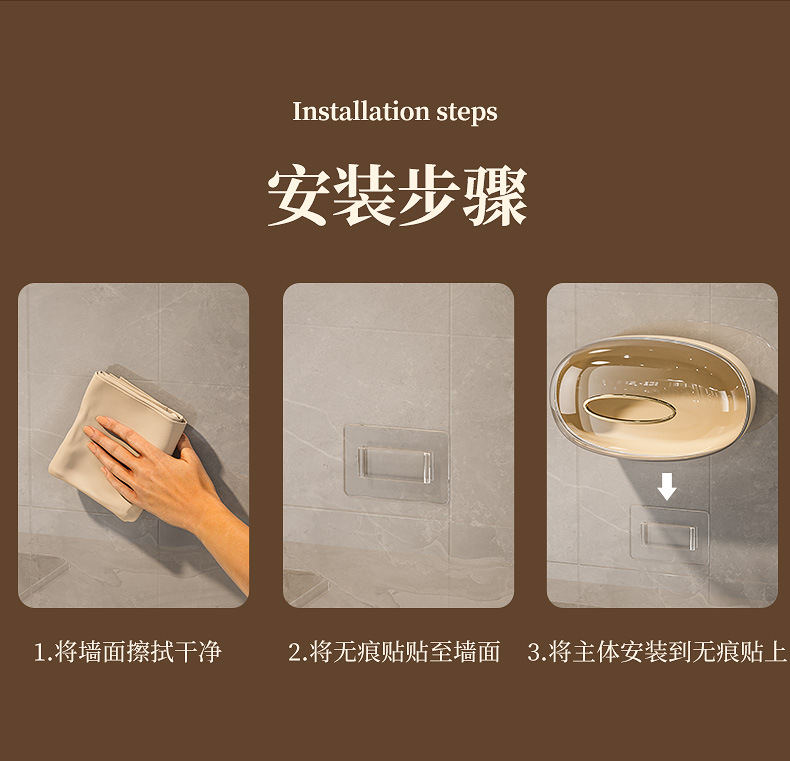 Installation steps

安装步骤

1.将墙面擦拭干净

2.将无痕贴贴至墙面

3.将主体安装到无痕贴上