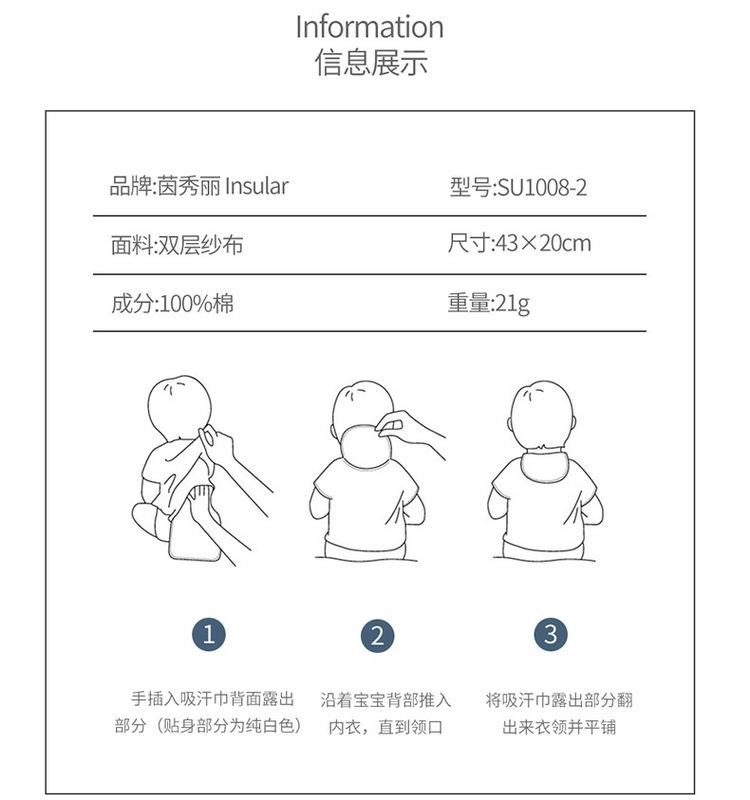 Information
信息展示

| 品牌:茵秀丽 Insular | 型号:SU1008-2 |
|---|---|
| 面料:双层纱布 | 尺寸:43×20cm |
| 成分:100%棉 | 重量:21g |

1
手插入吸汗巾背面露出部分（贴身部分为纯白色）

2
沿着宝宝背部推入内衣，直到领口

3
将吸汗巾露出部分翻出来衣领并平铺