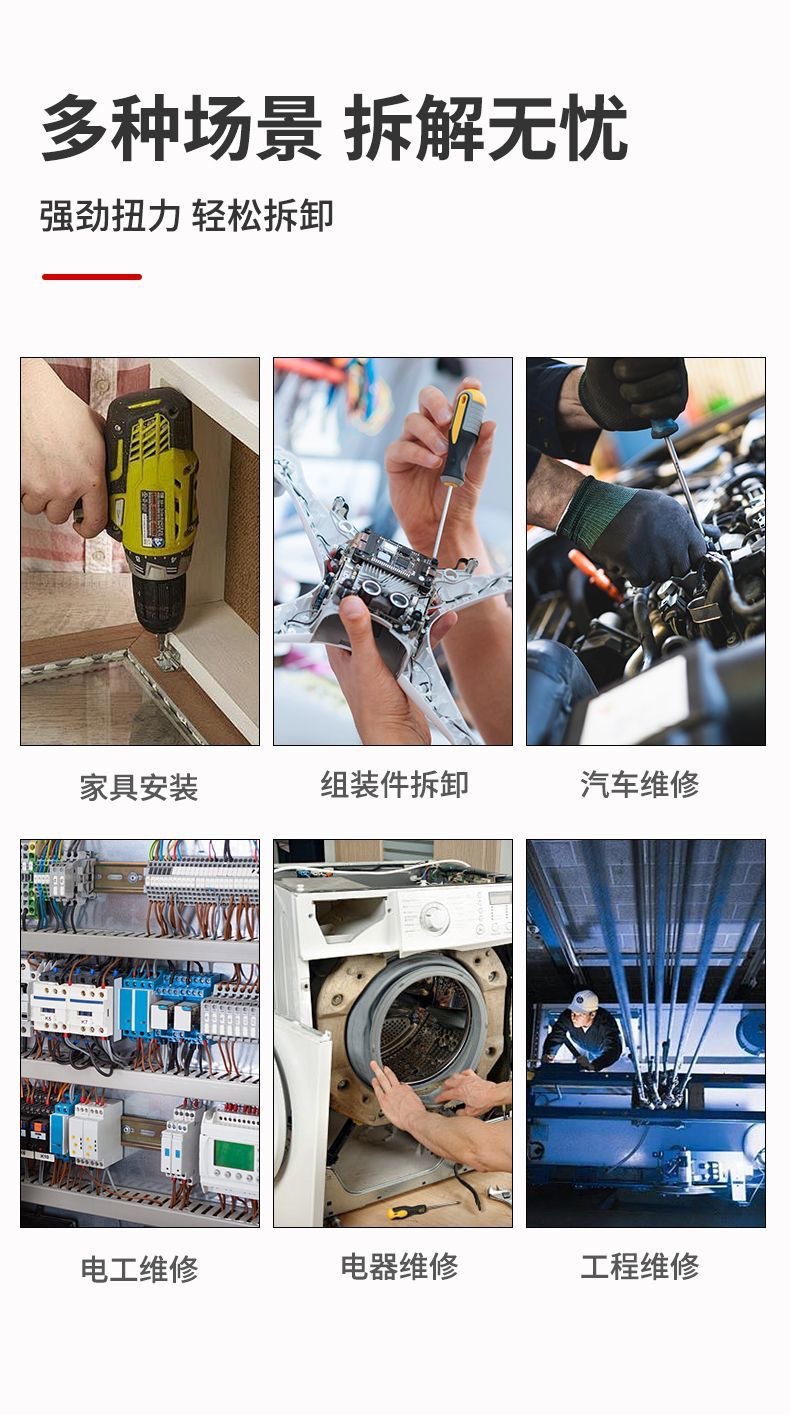 多种场景 拆解无忧

强劲扭力 轻松拆卸

家具安装

组装件拆卸

汽车维修

电工维修

电器维修

工程维修